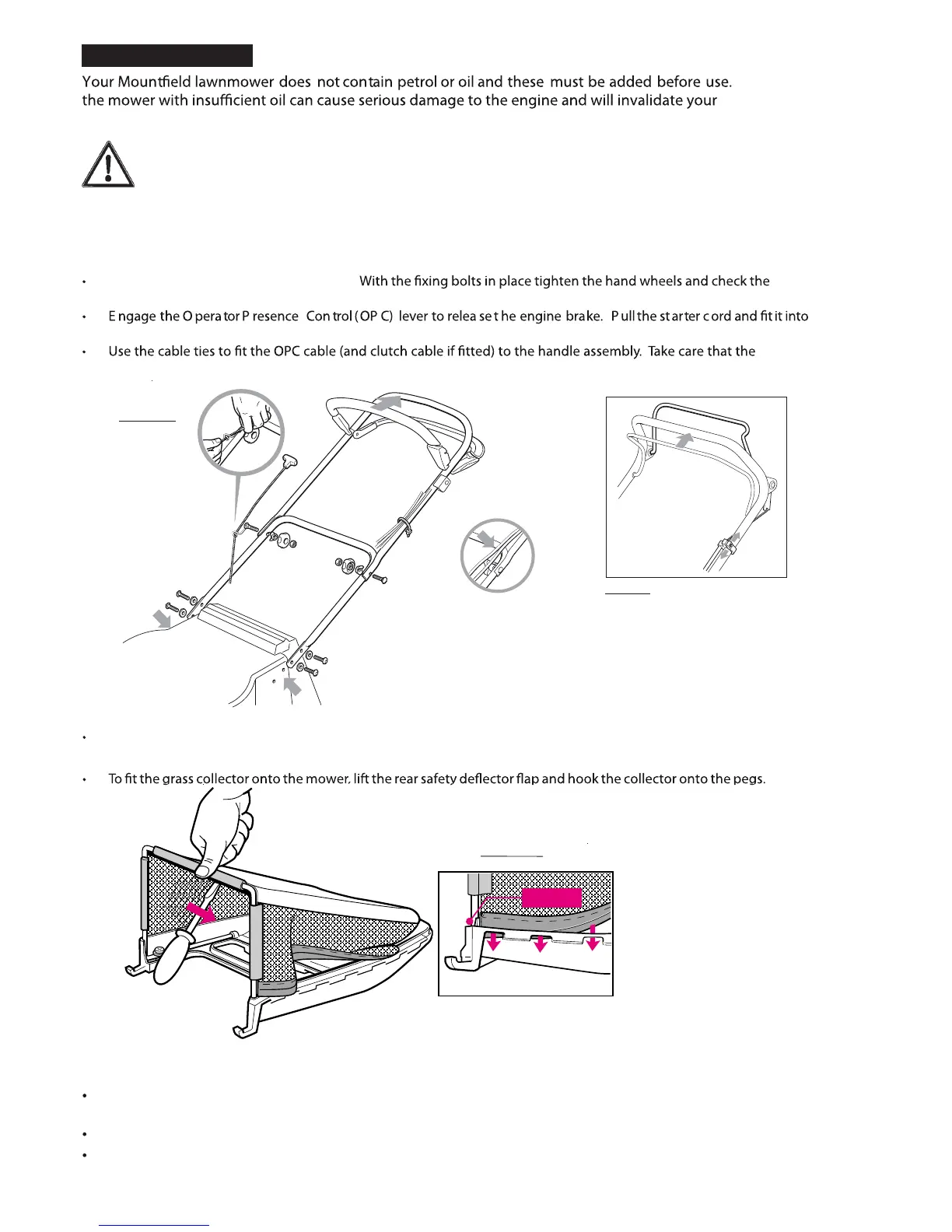 Your Mountfield lawnmower does not contain petrol or oil and these must be added before use.
the mower with insufficient oil can cause serious damage to the engine and will invalidate your

• With the fixing bolts in place tighten the hand wheels and check the

• Engage the Operator Presence Control (OPC) lever to release the engine brake. Pull the starter cord and fit it into

• Use the cable ties to fit the OPC cable (and clutch cable if fitted) to the handle assembly. Take care that the

• To fit the grass collector onto the mower, lift the rear safety deflector flap and hook the collector onto the pegs.