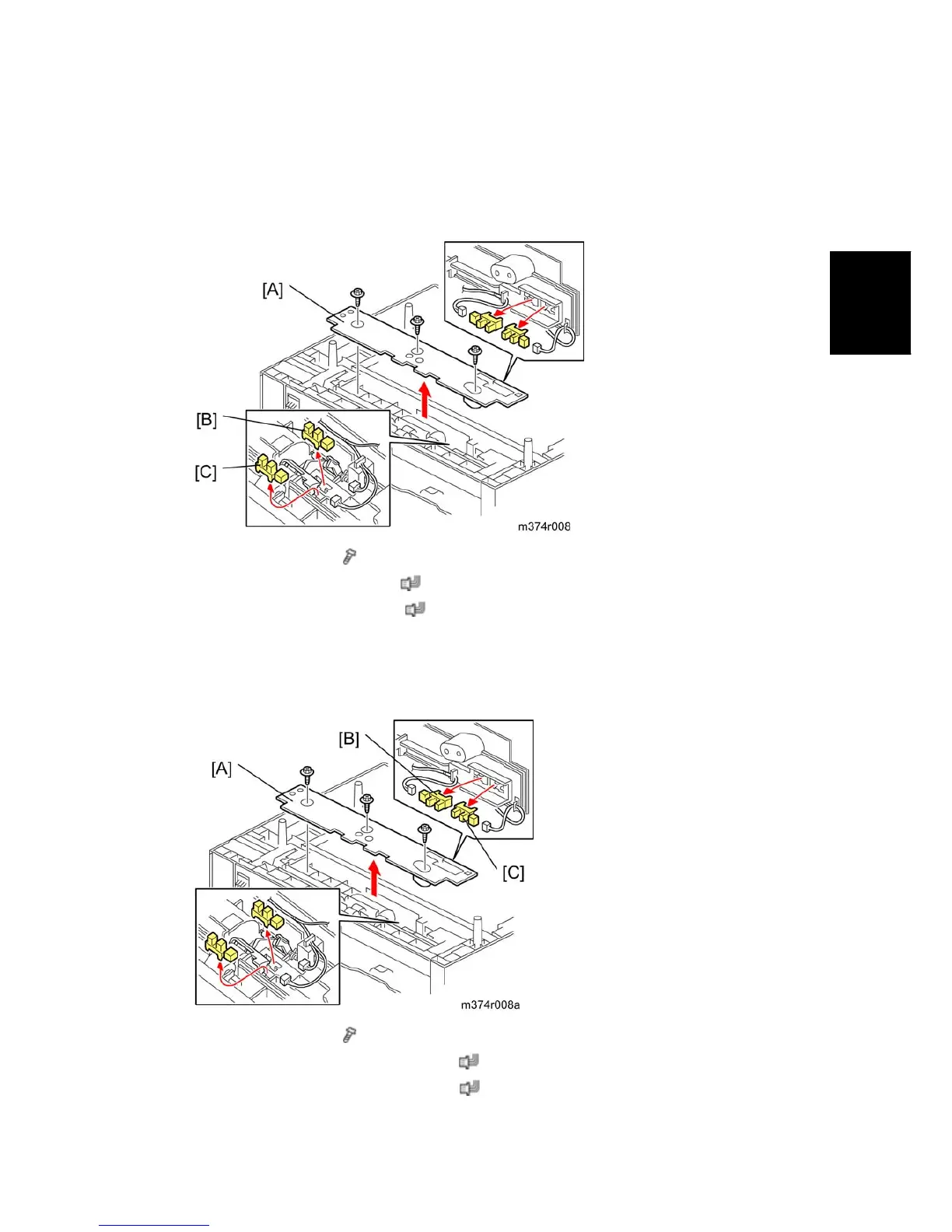 [A]

[B]

[C]

m374r008

[B]

[A]

[C]

m374r008a