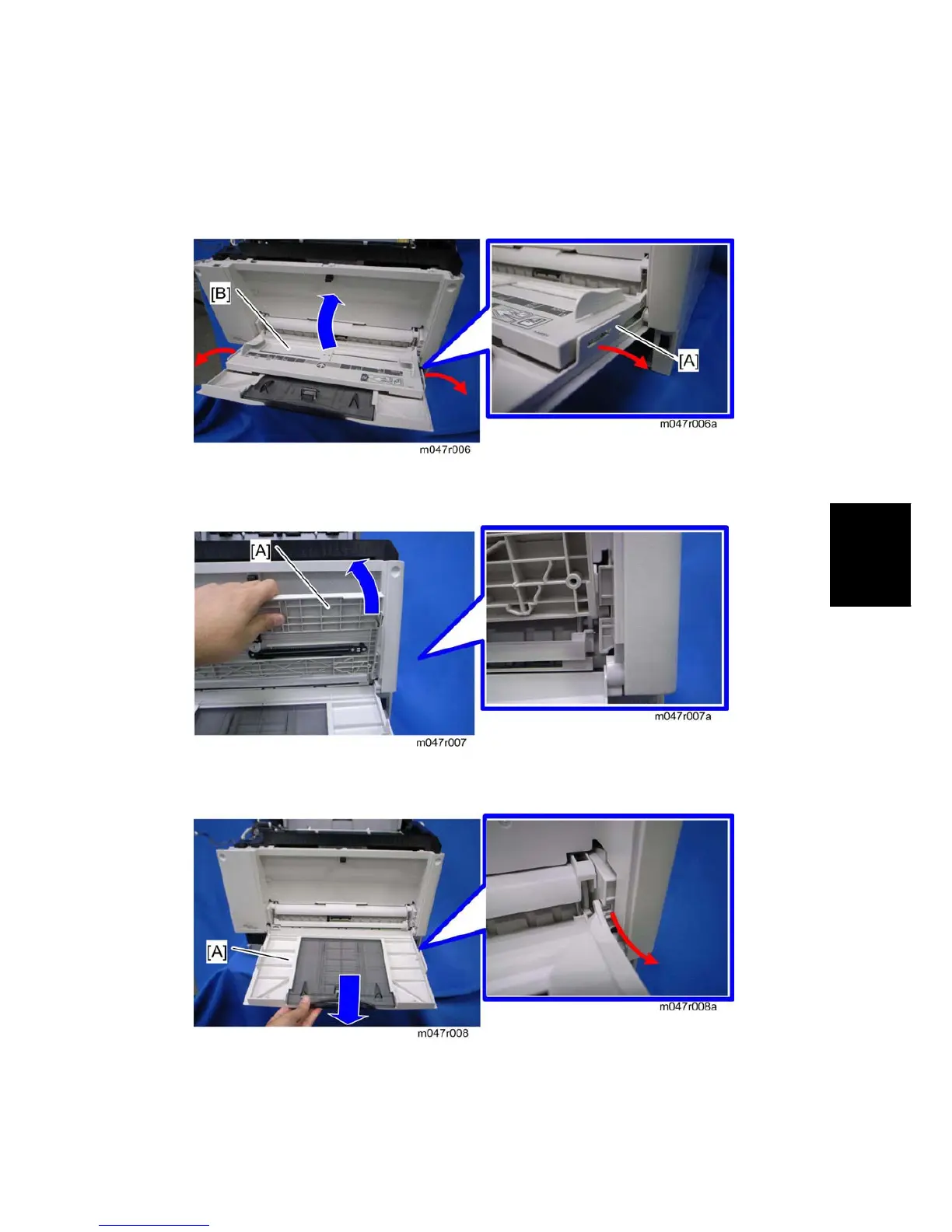 [B]

[A]

m047r006a

m047r006

[A]

m047r007a

m047r007

[A]

m047r008a

m047r008