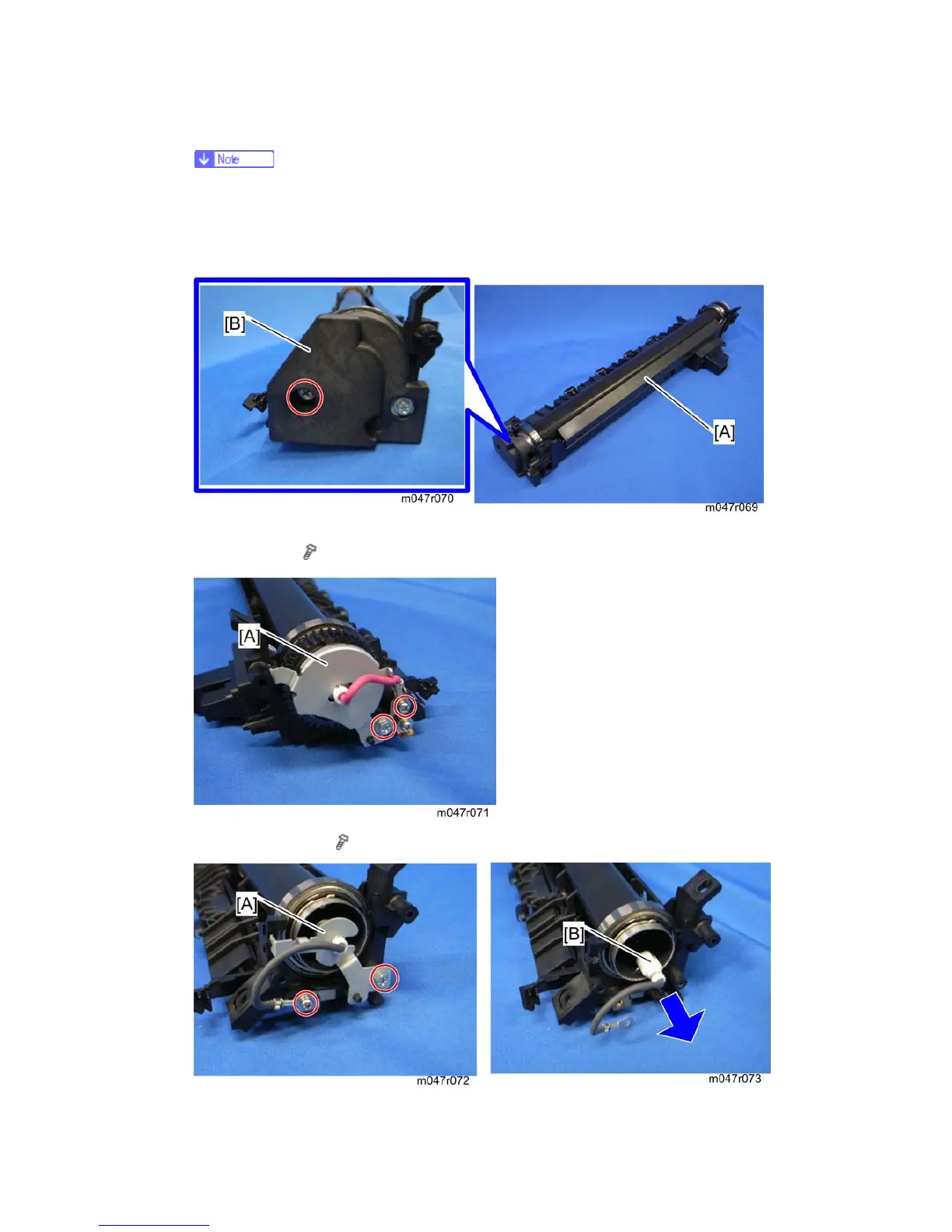 Note

[B]

[A]

m047r070

m047r069

[A]

m047r071

[A]

[B]

m047r072

m047r073