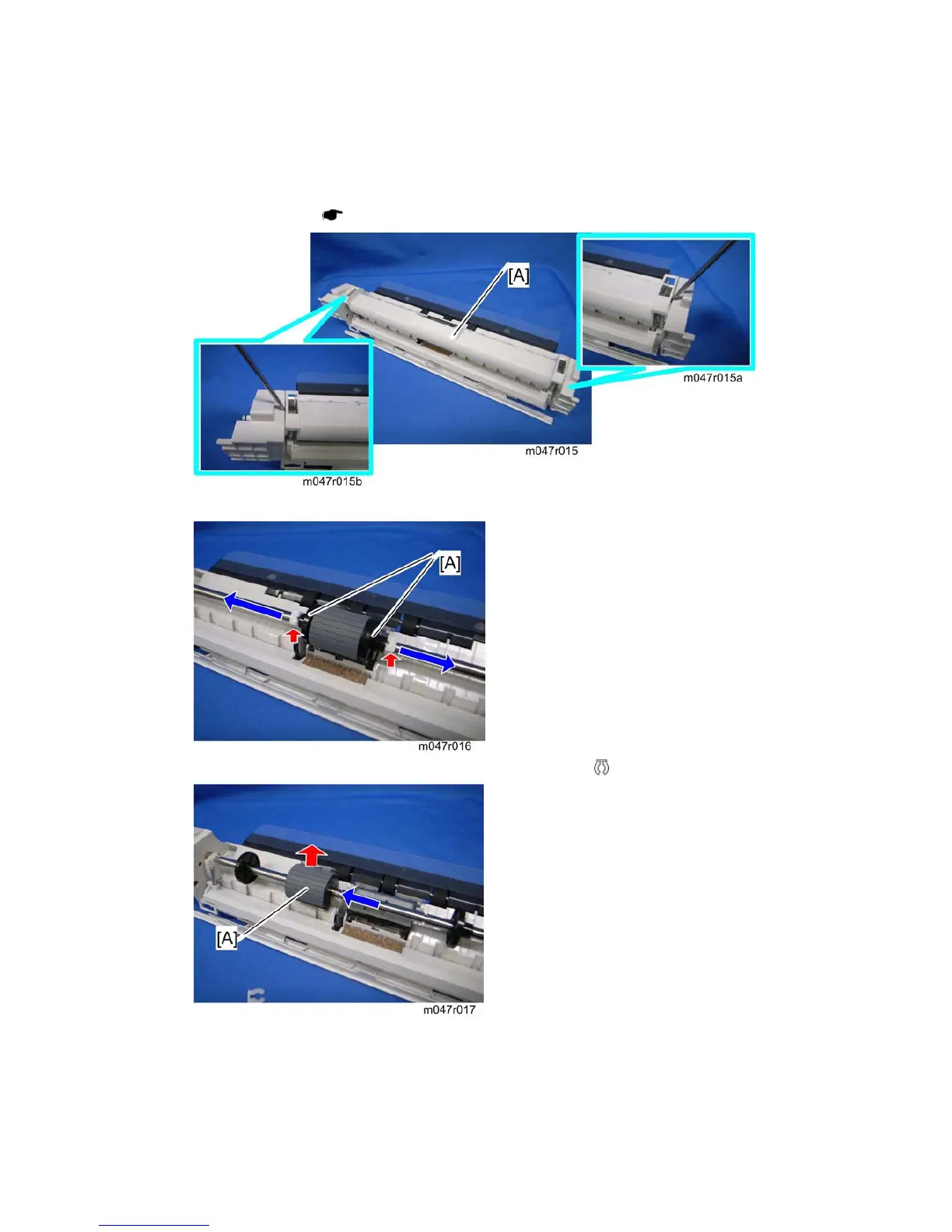 [A]

m047r015a

m047r015

m047r015b

[A]

m047r016

[A]

m047r017