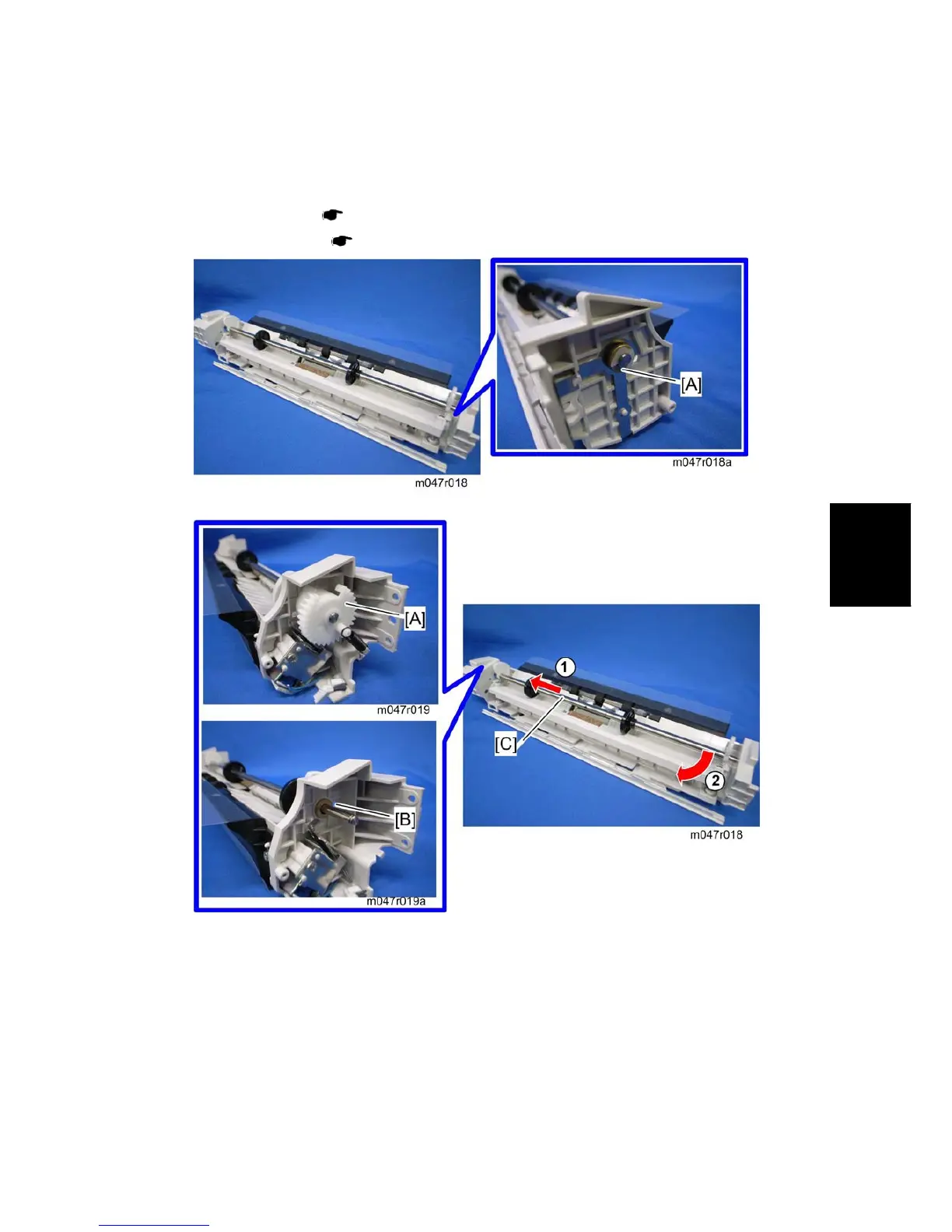 [A]

m047r018a

m047r018

[A]

m047r019

[B]

m047r019a

1

[C]

2

m047r018