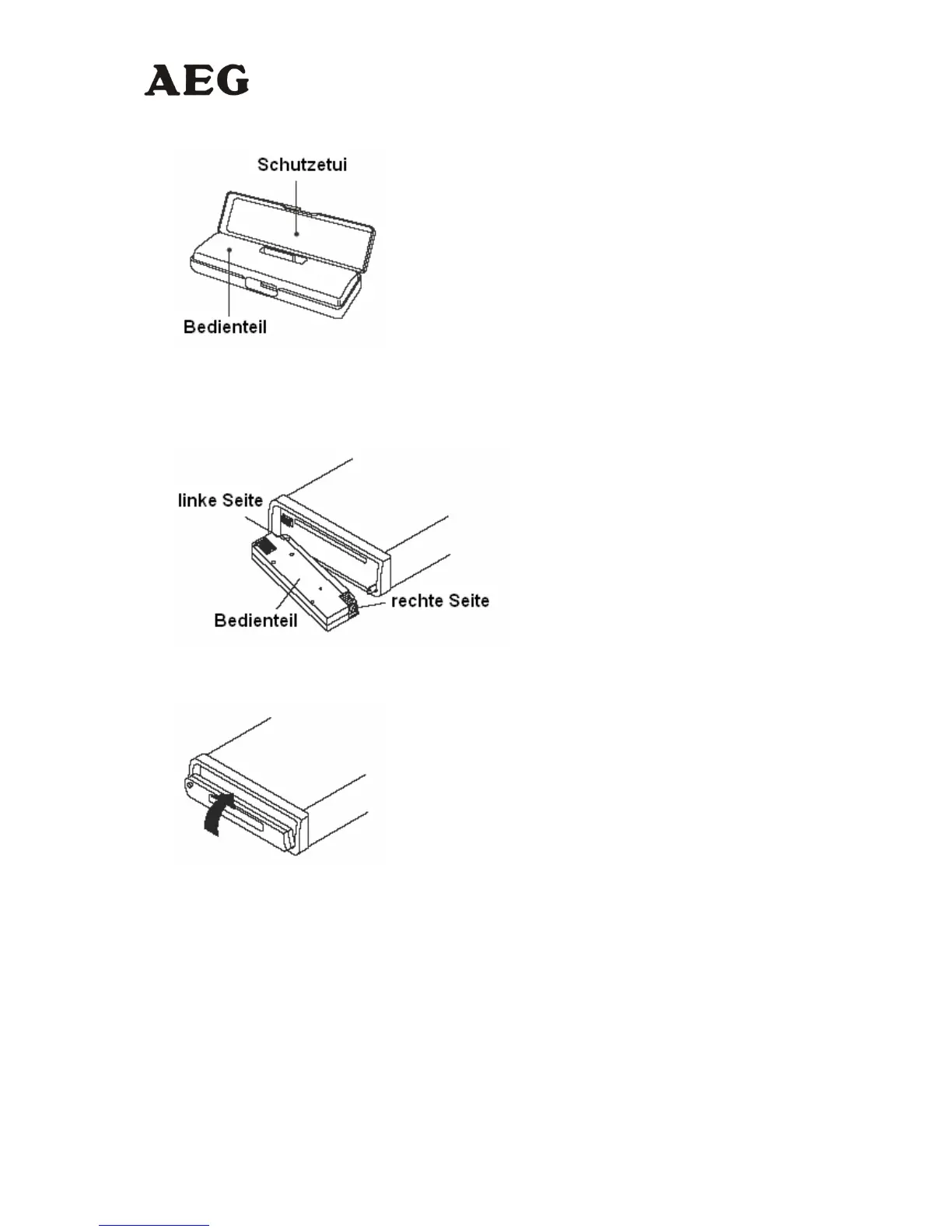 AEG

Schutzetui

Bedienteil

linke Seite

Bedienteil

rechte Seite