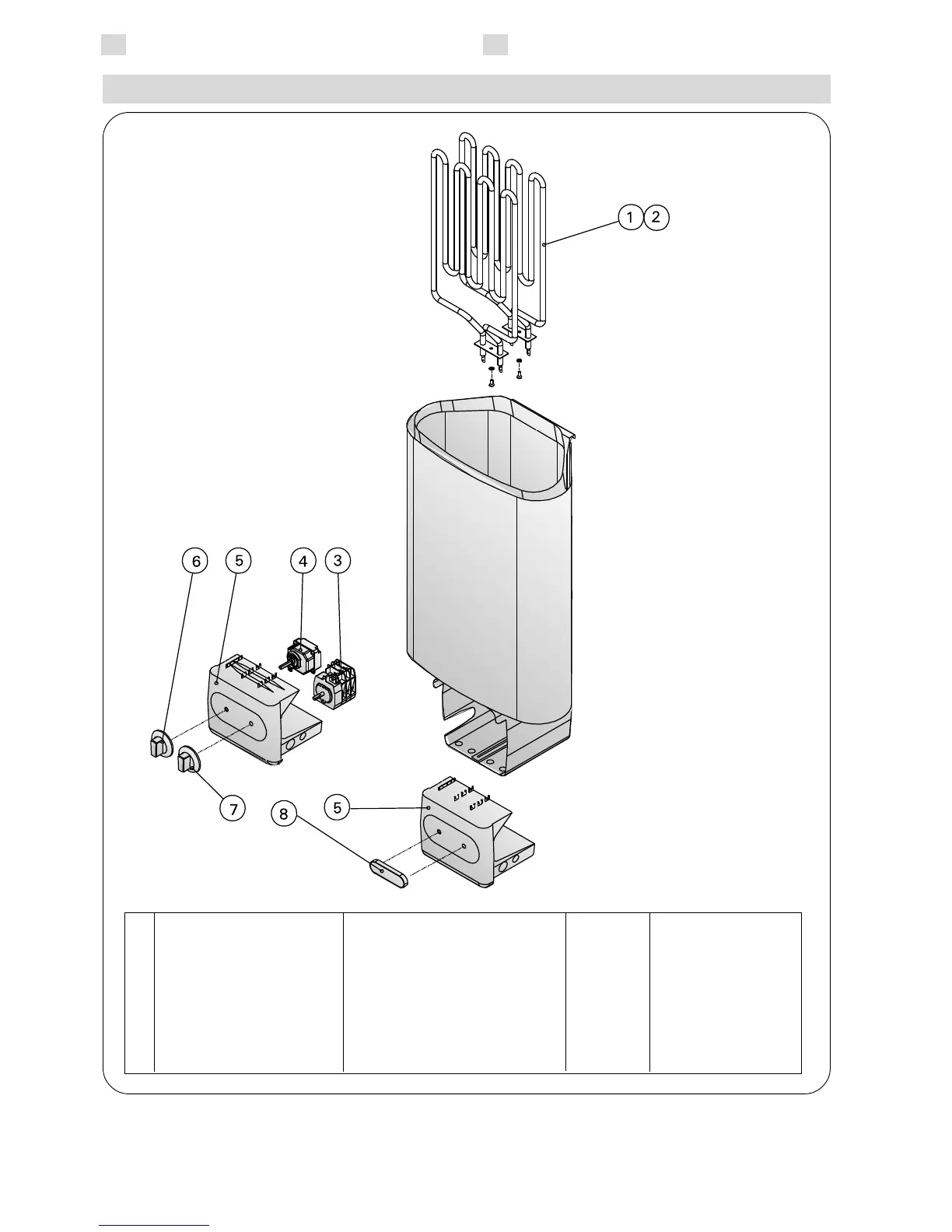 1 2

6 5 4 3

7

8 5