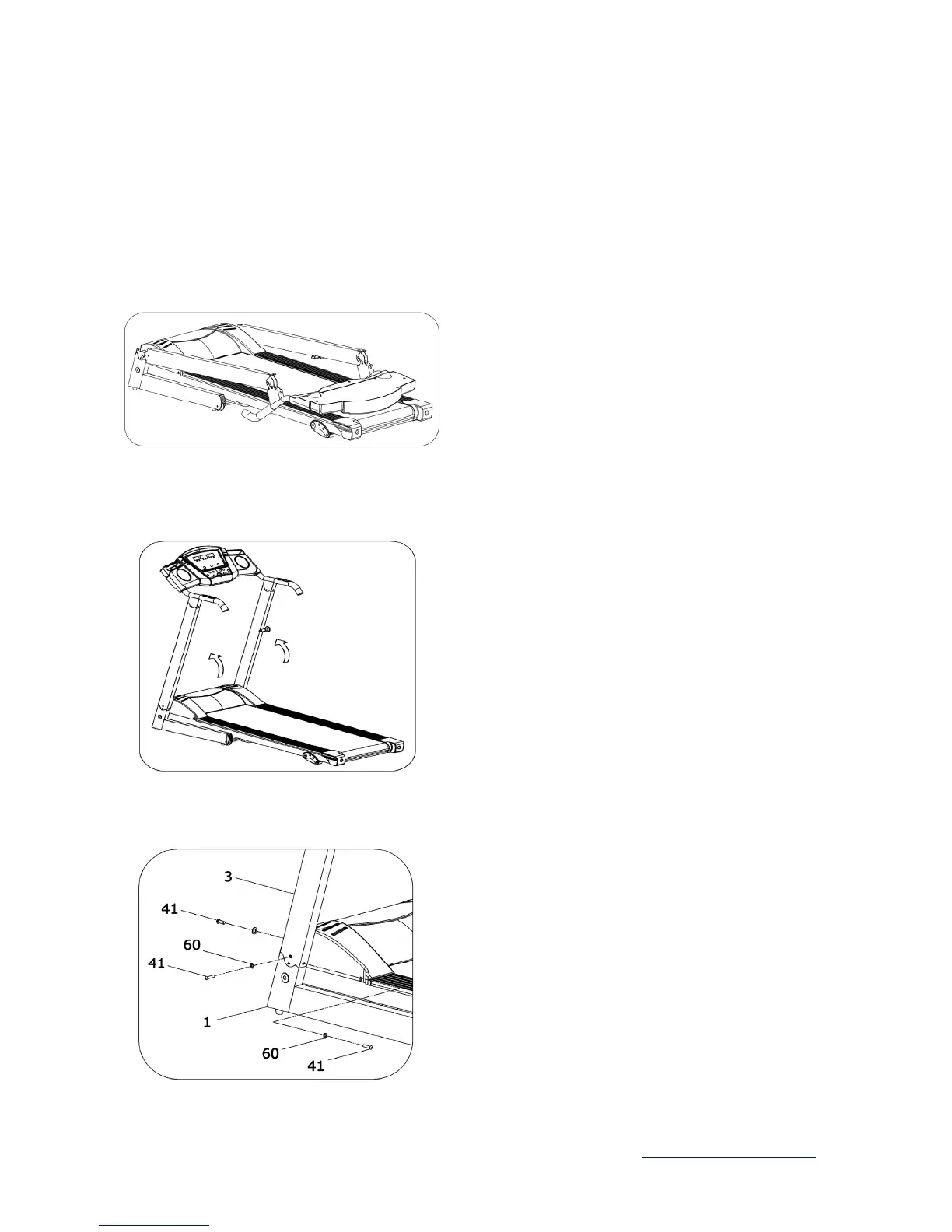 3

41

60

41

1

60

41