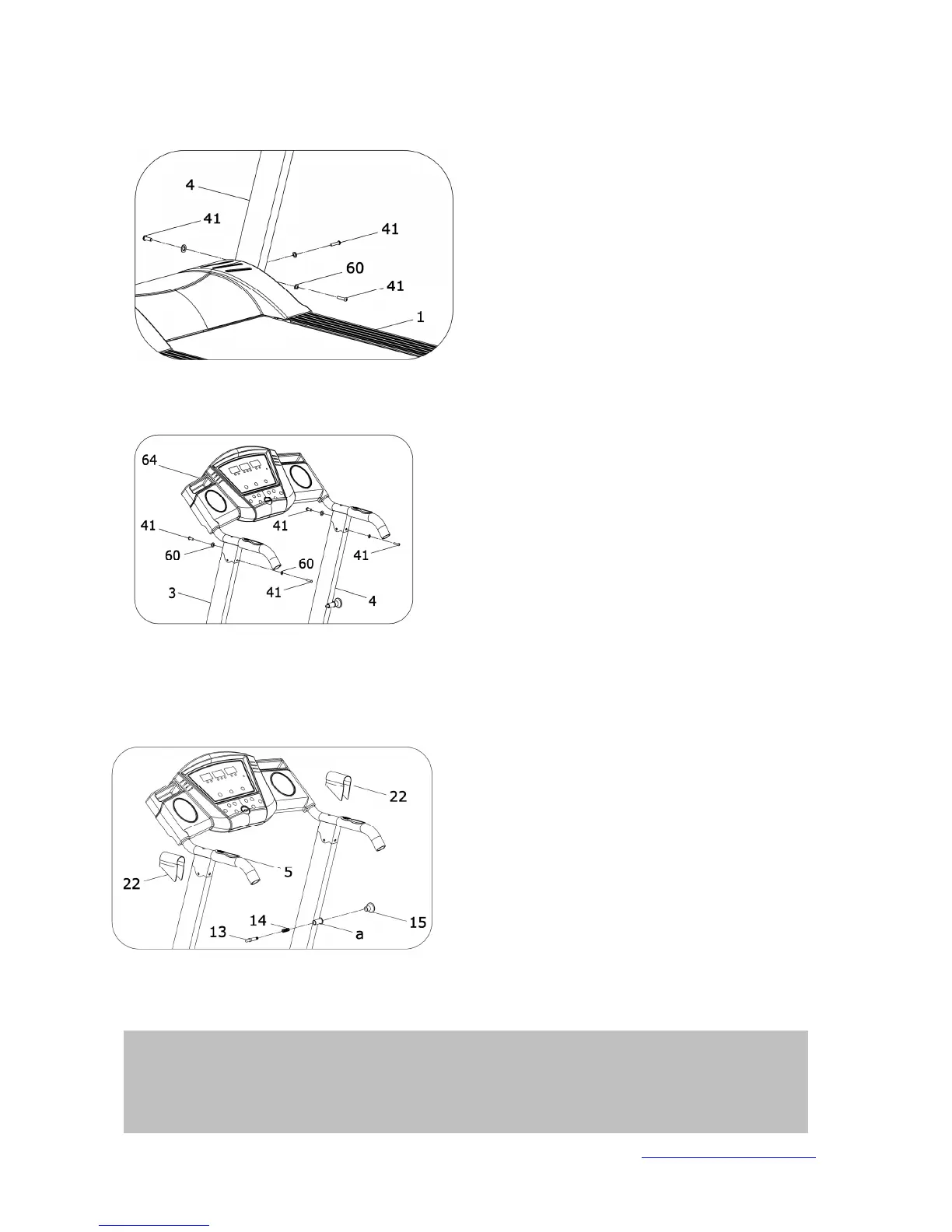 4
41
41
60
41
1

64
41
41
60
41
60
41
3
4

22
5
22
14
13
a
15