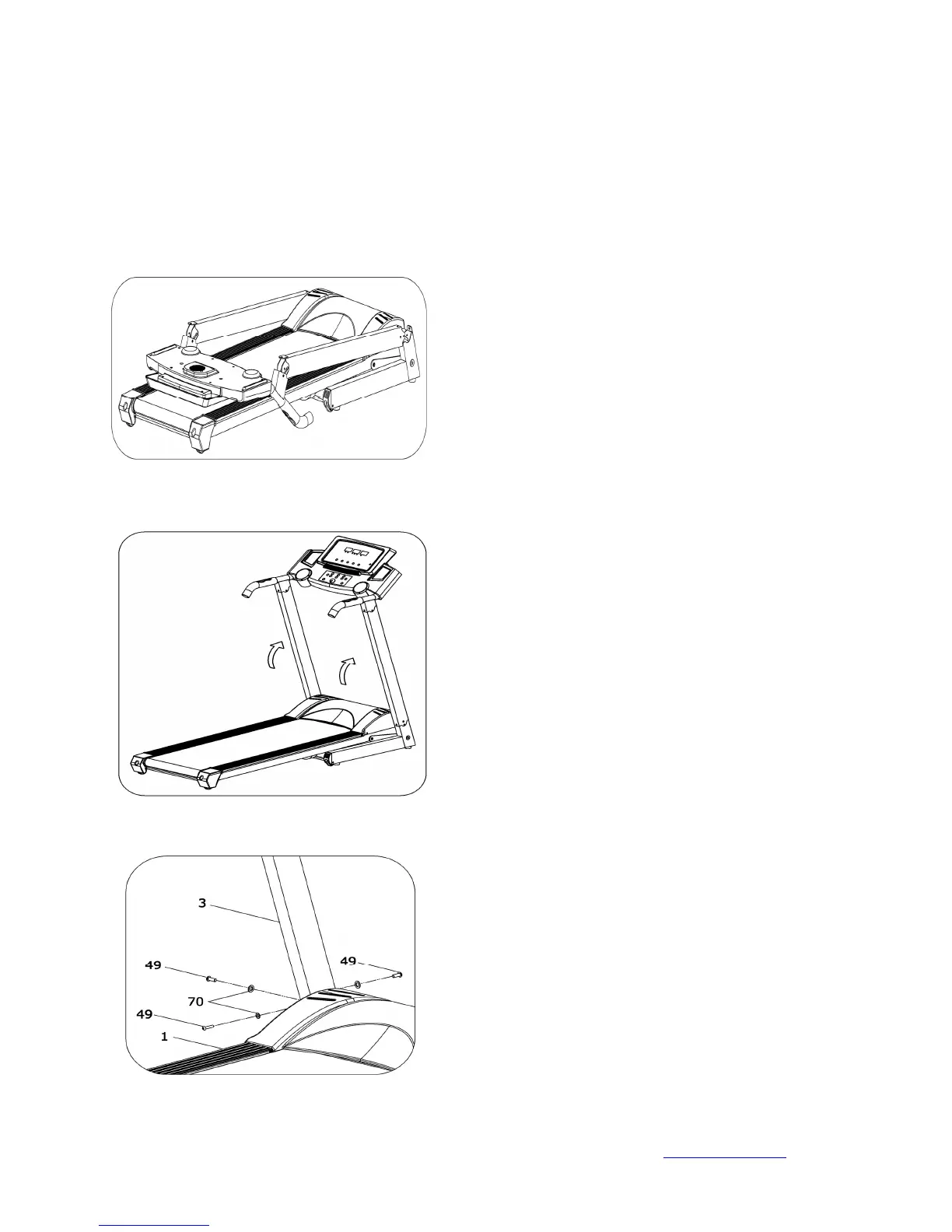 3

49

49

70

49

1