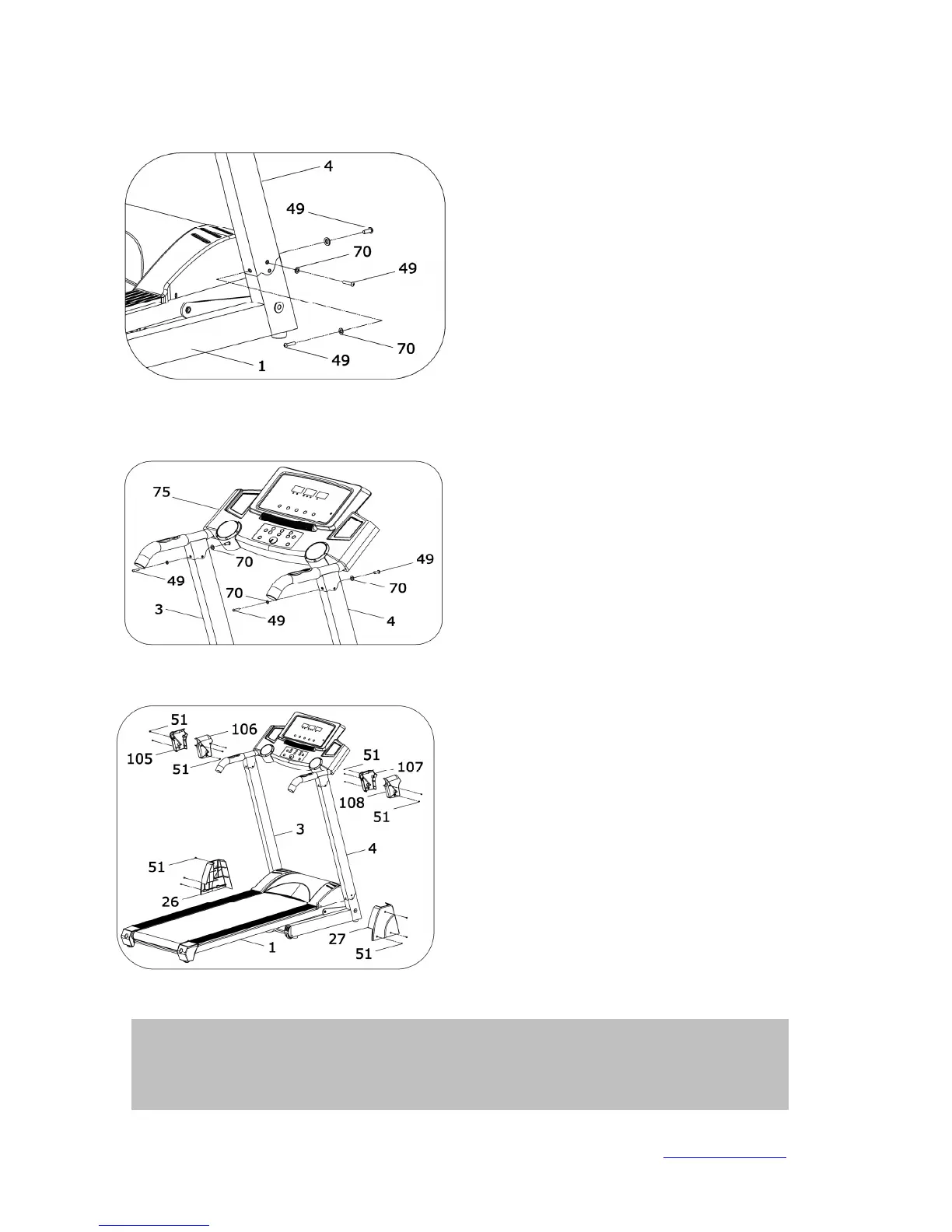 4
49
70
49
70
49
1

75
70
49
49
70
70
3
49
4

51
106
105
51
51
107
108
51
3
4
51
26
27
1
51