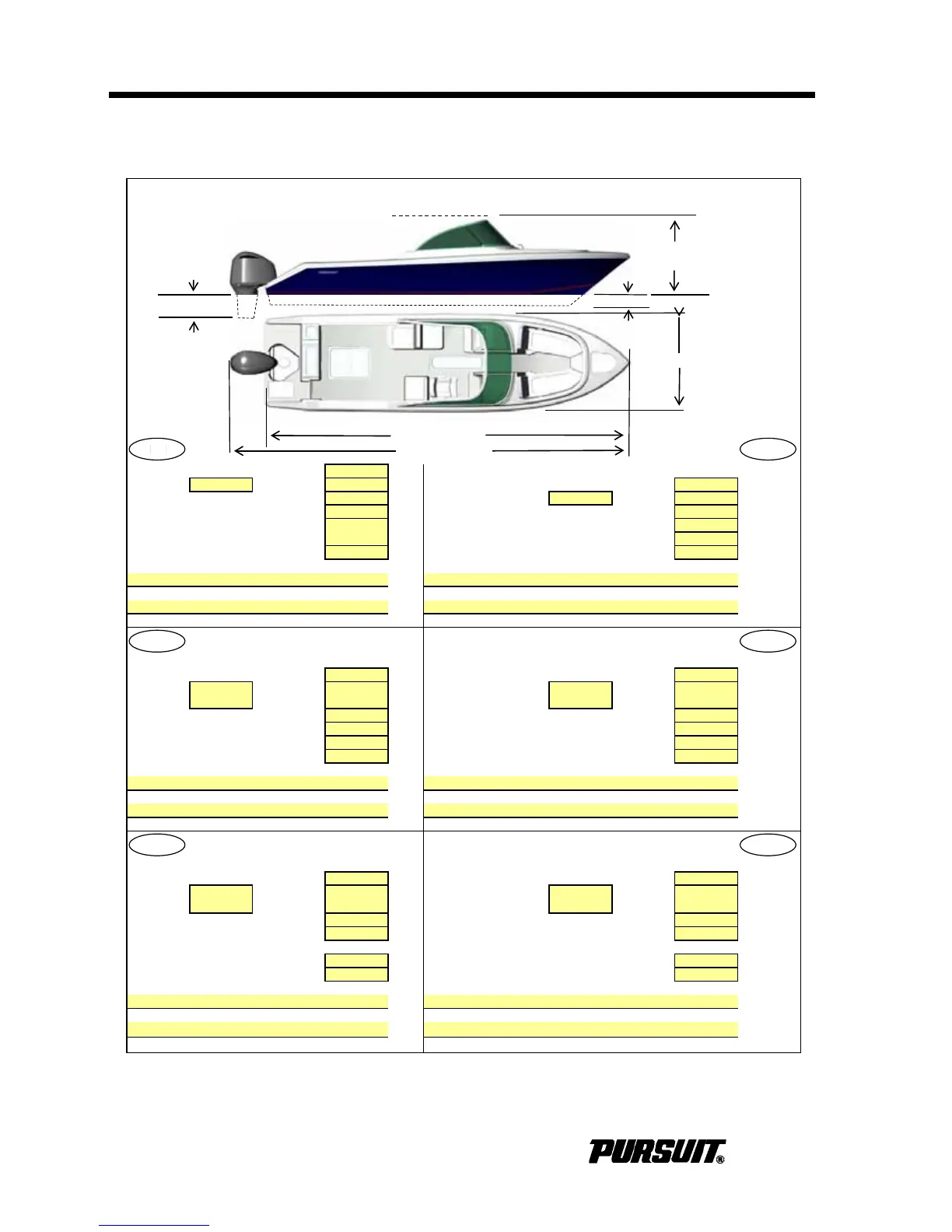 PURSUIT®