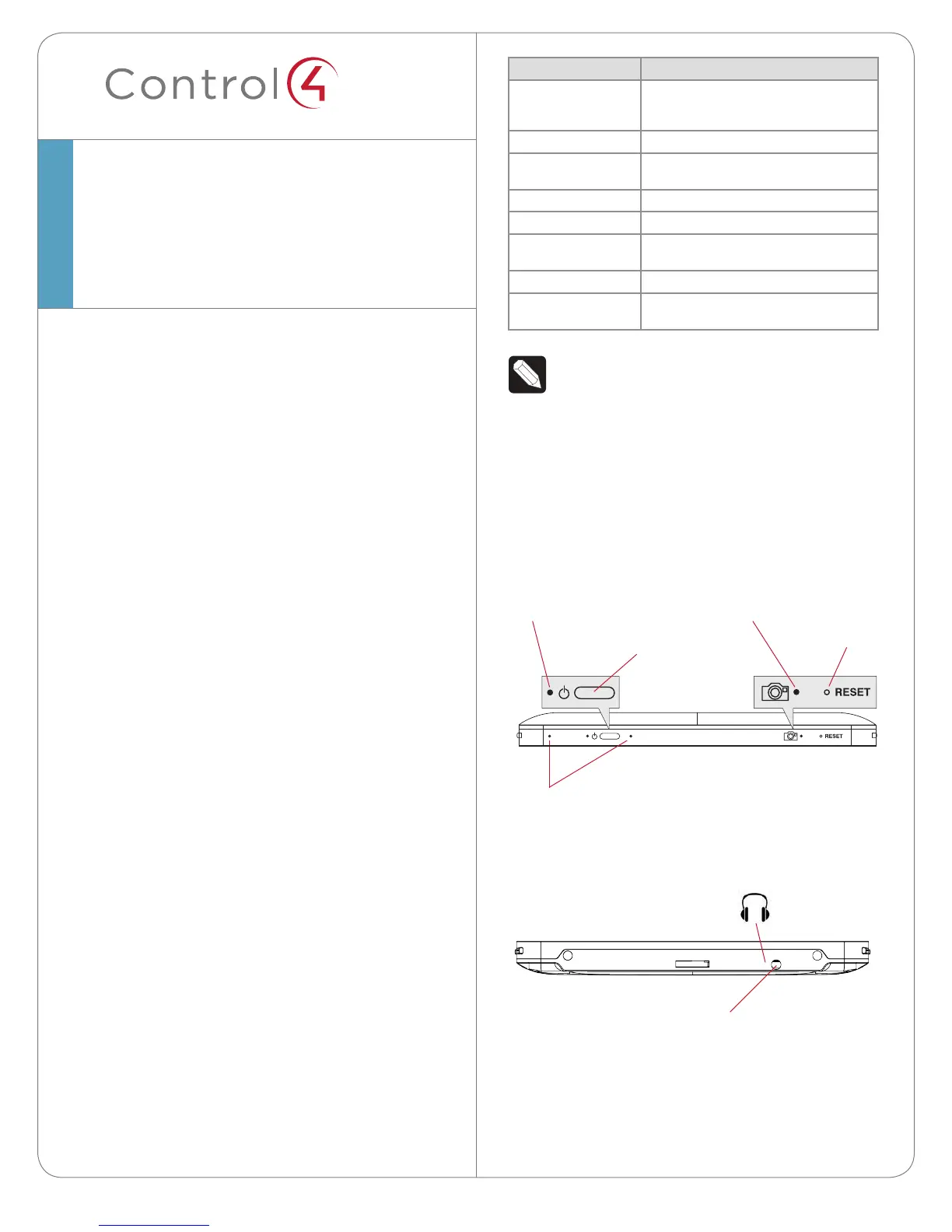 Control4

RESET

RESET