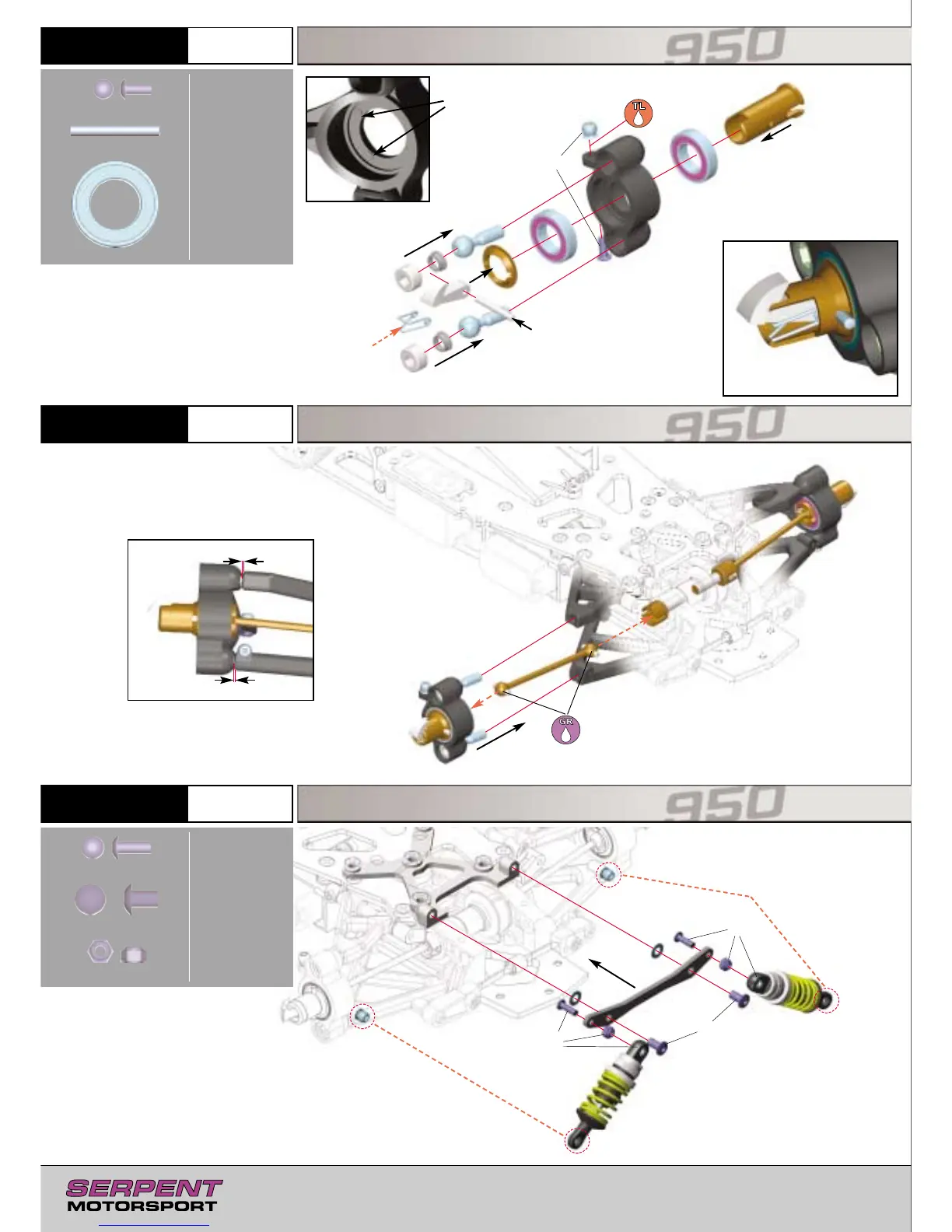 950

TL

950

GR

950

SERPENT
MOTORSPORT