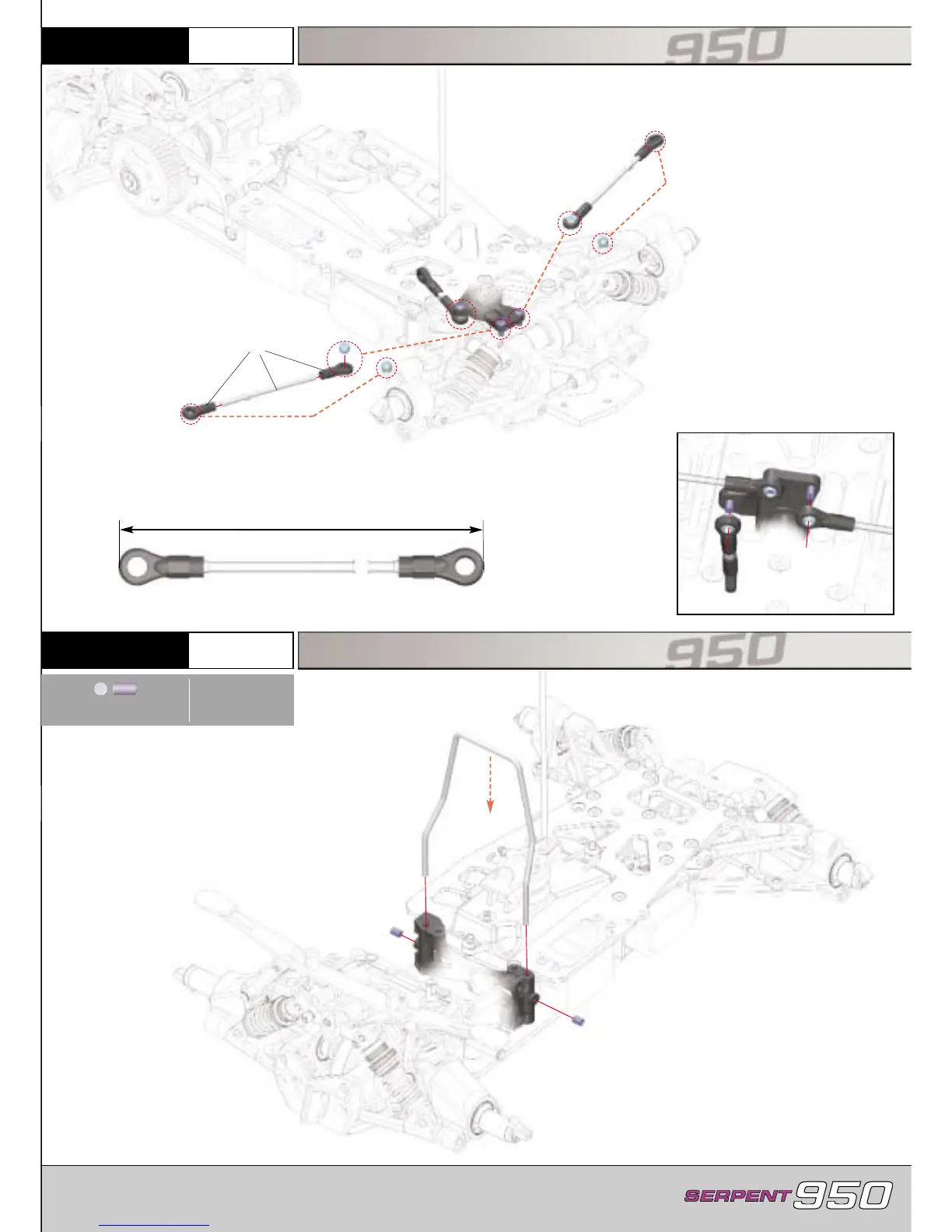 950

950

SERPENT 950