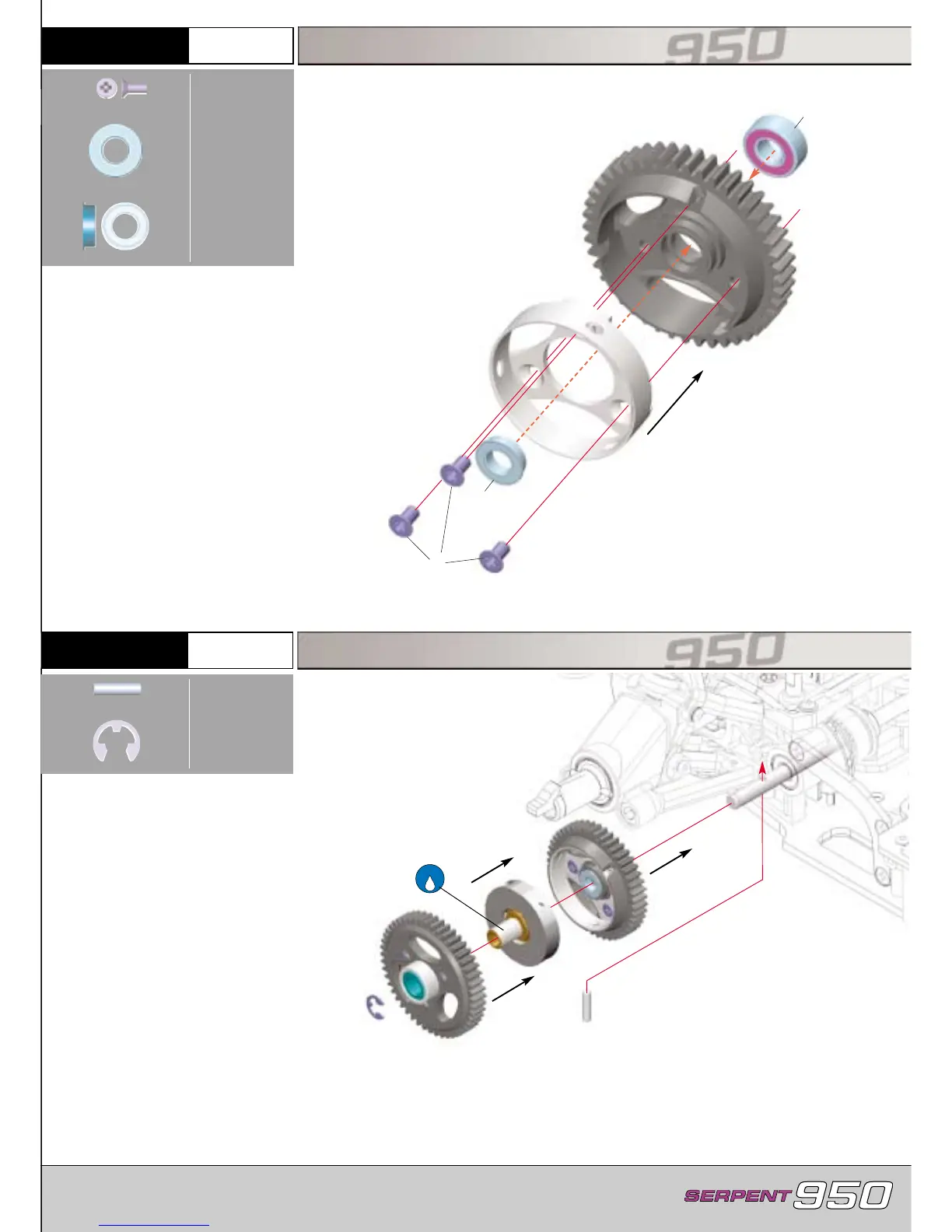 950

950

SERPENT 950