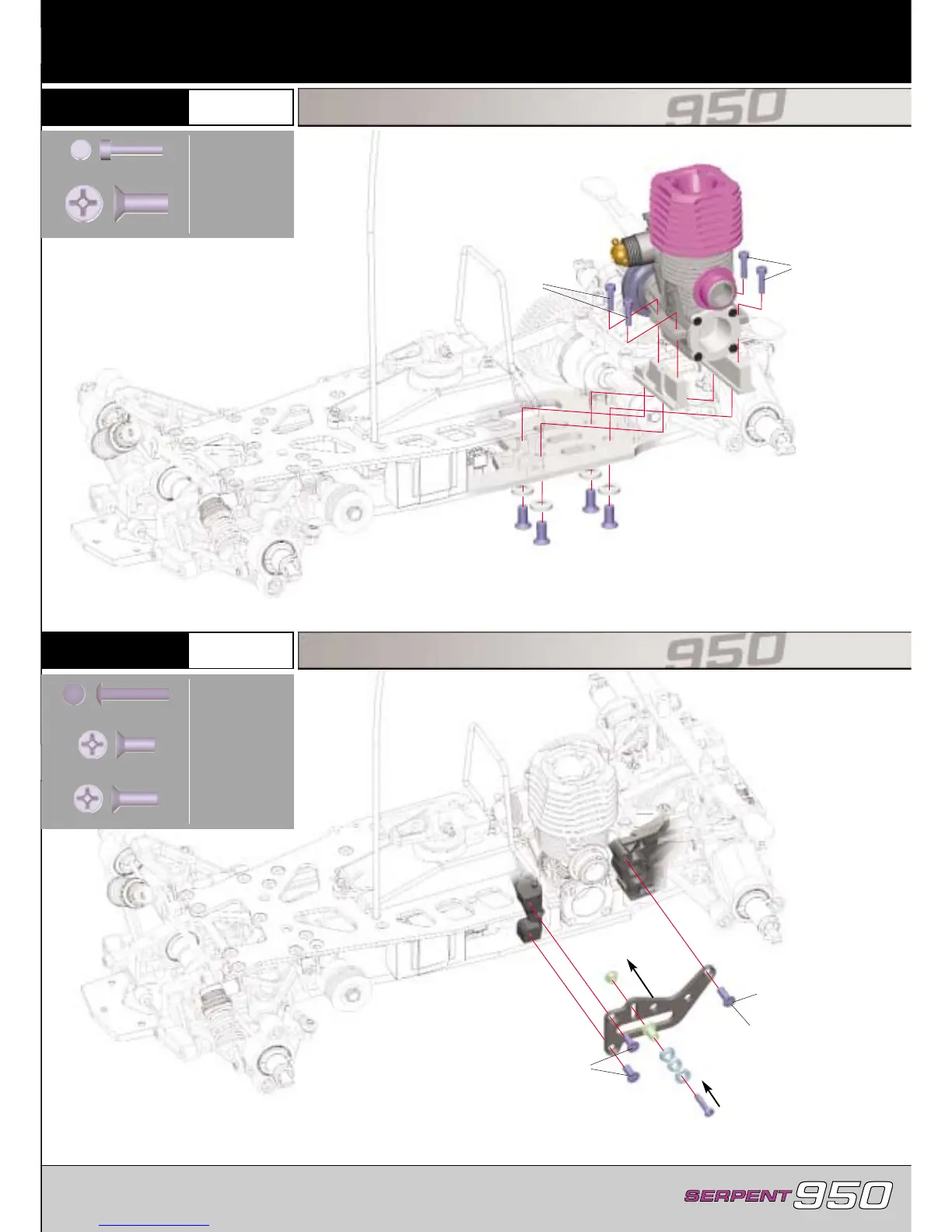 950

950

SERPENT 950