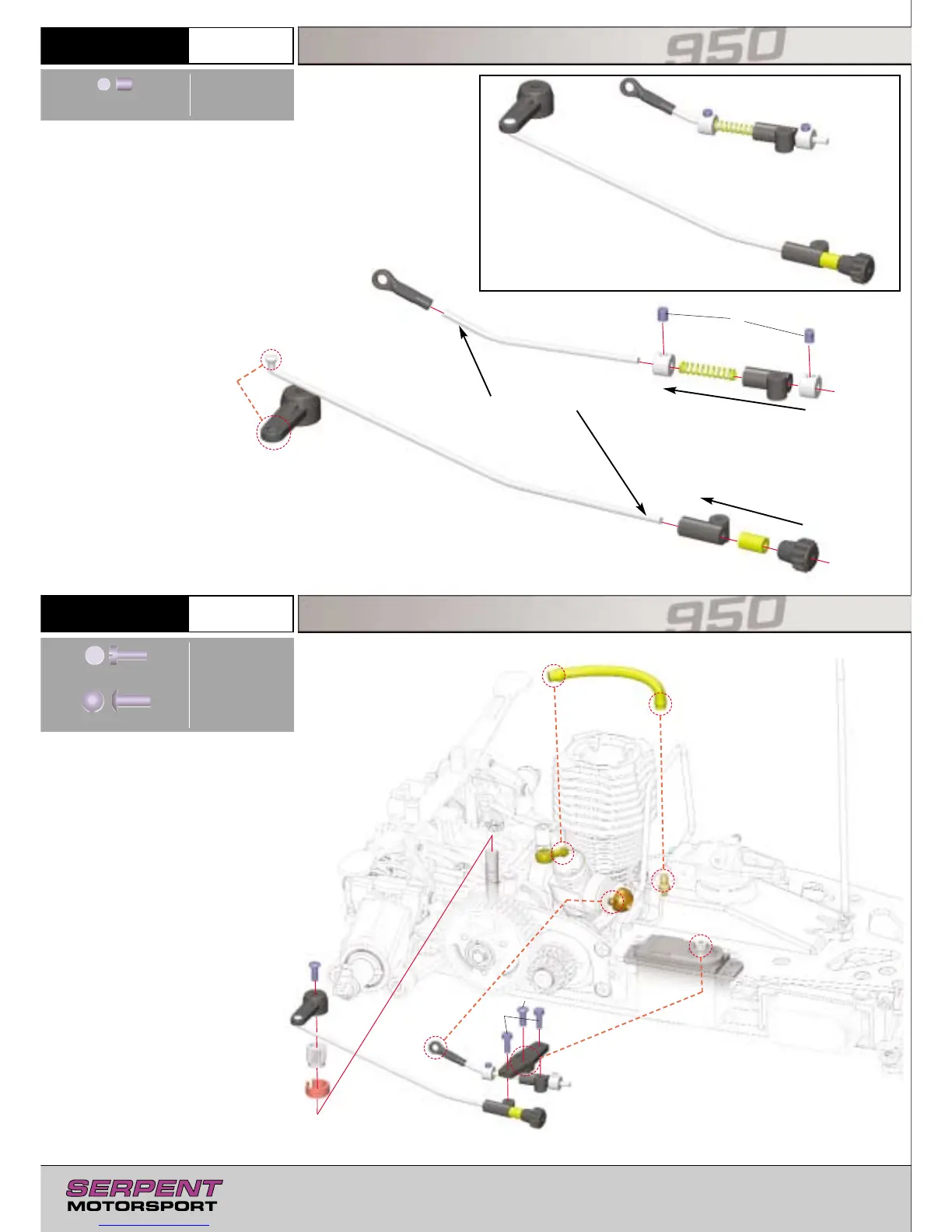 950

950

SERPENT
MOTORSPORT