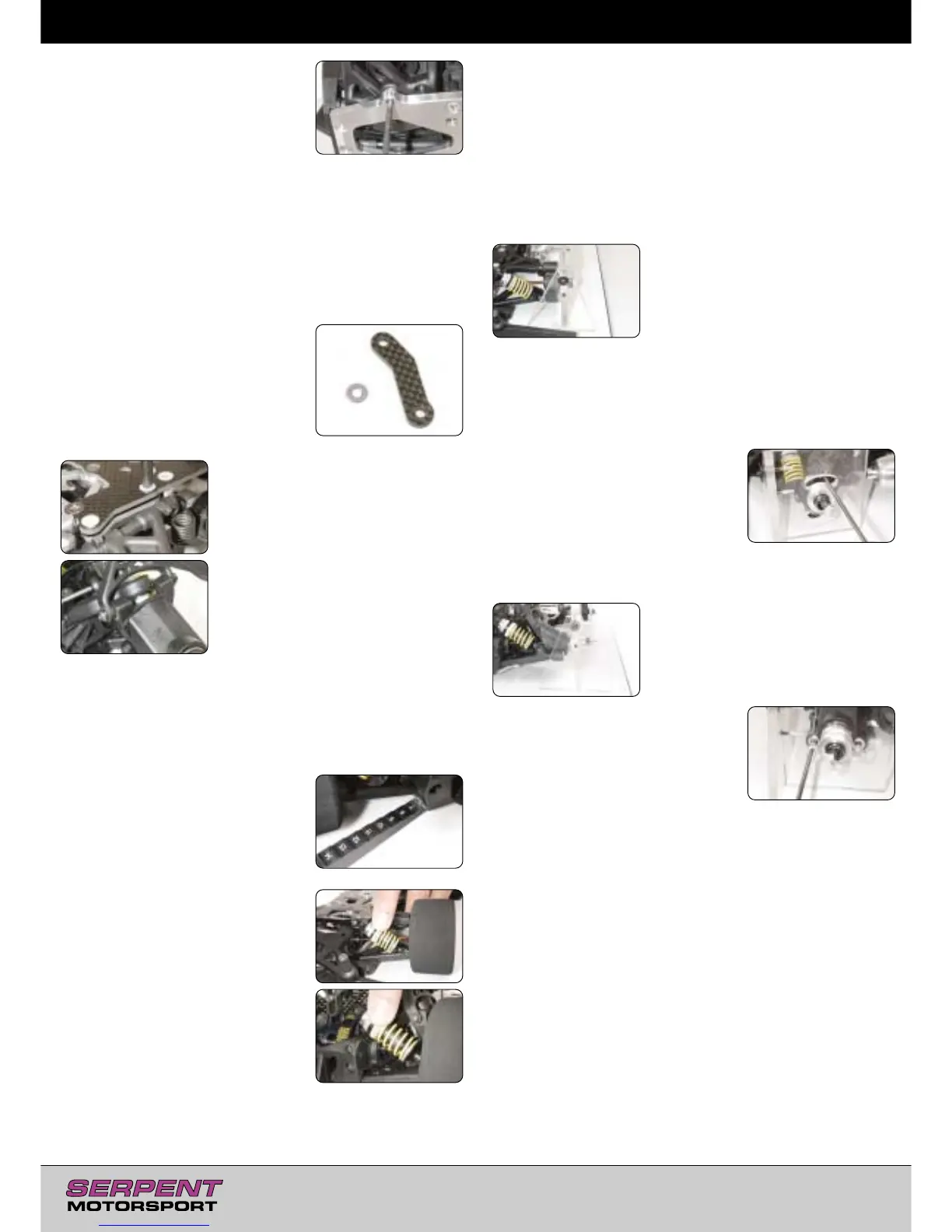 SERPENT
MOTORSPORT