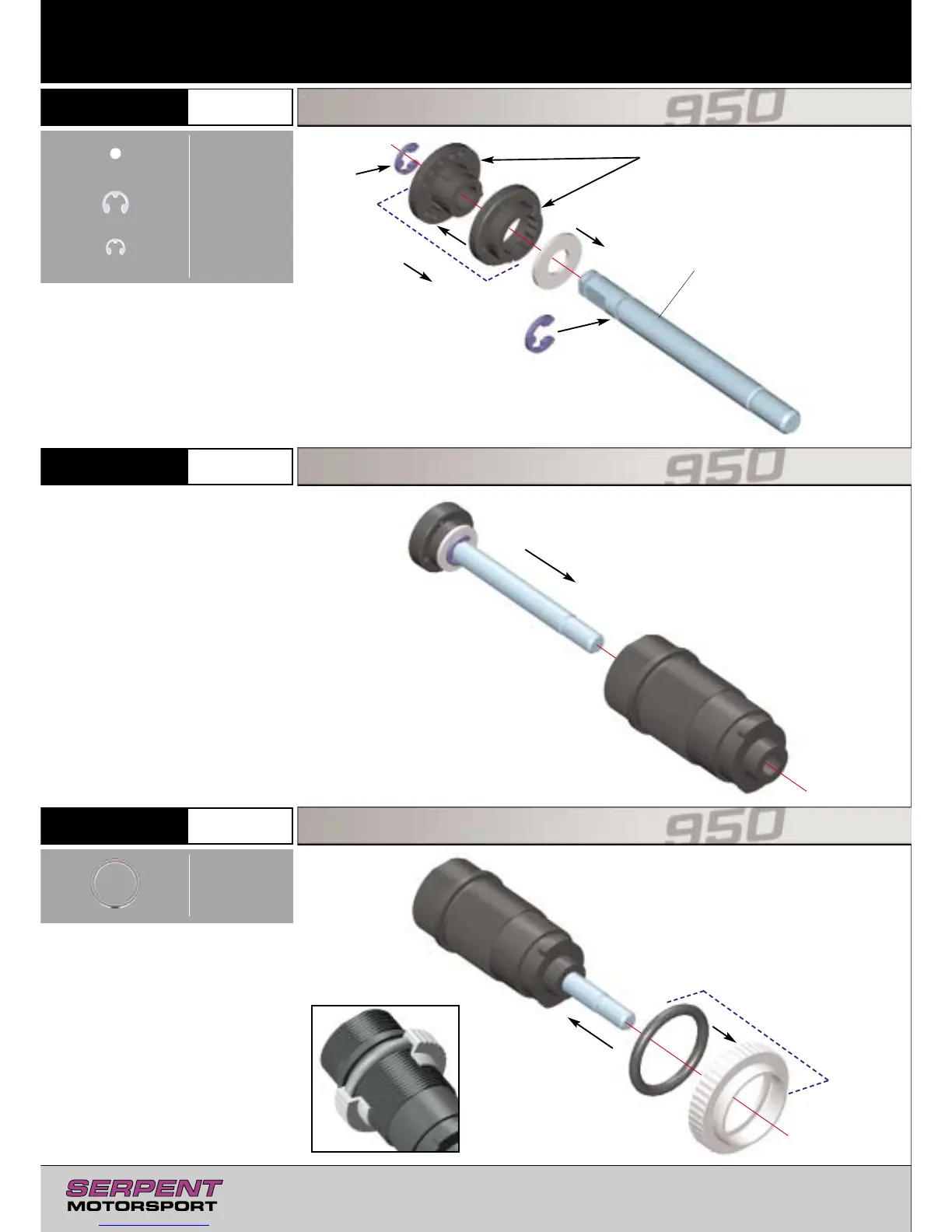 950

950

950

SERPENT
MOTORSPORT