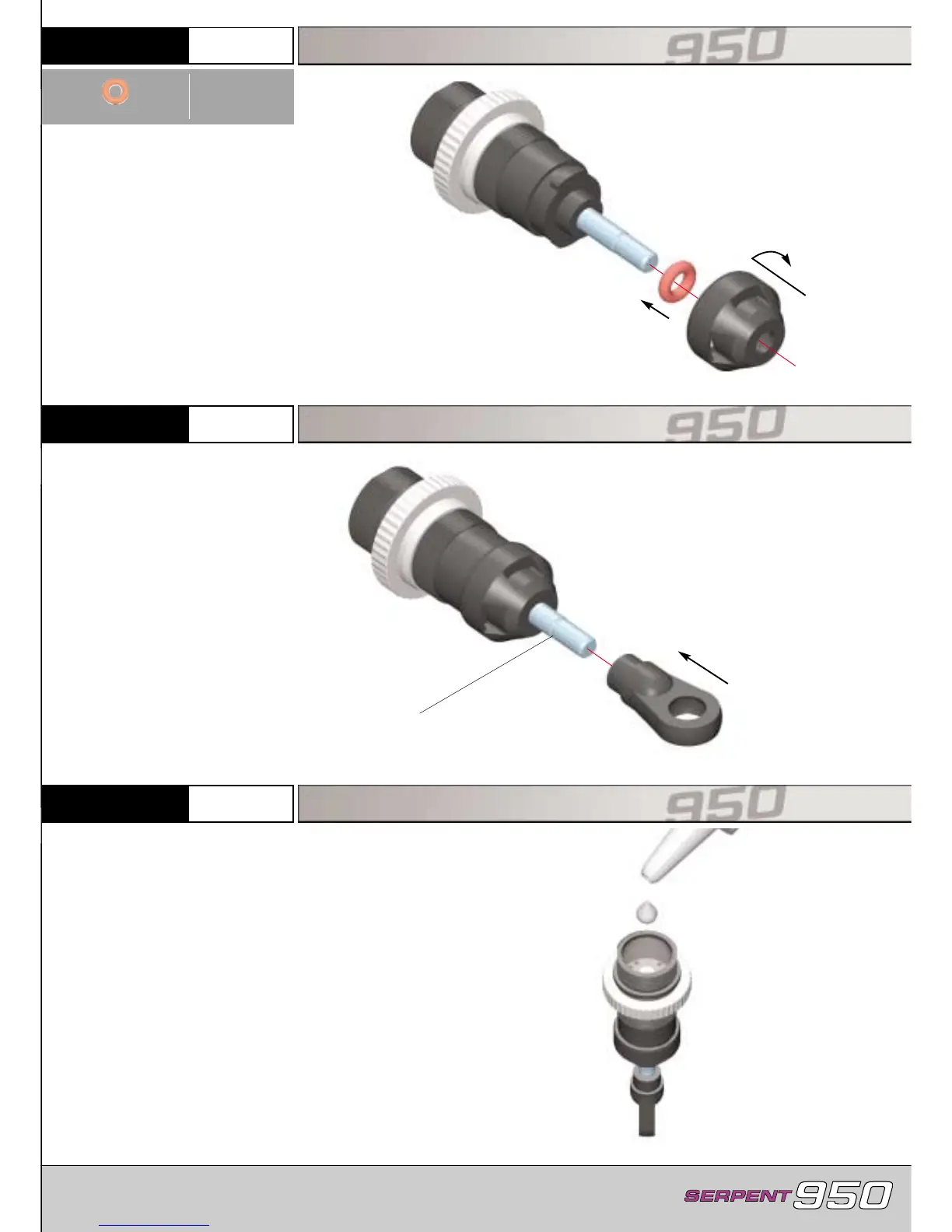 950

950

950

SERPENT 950