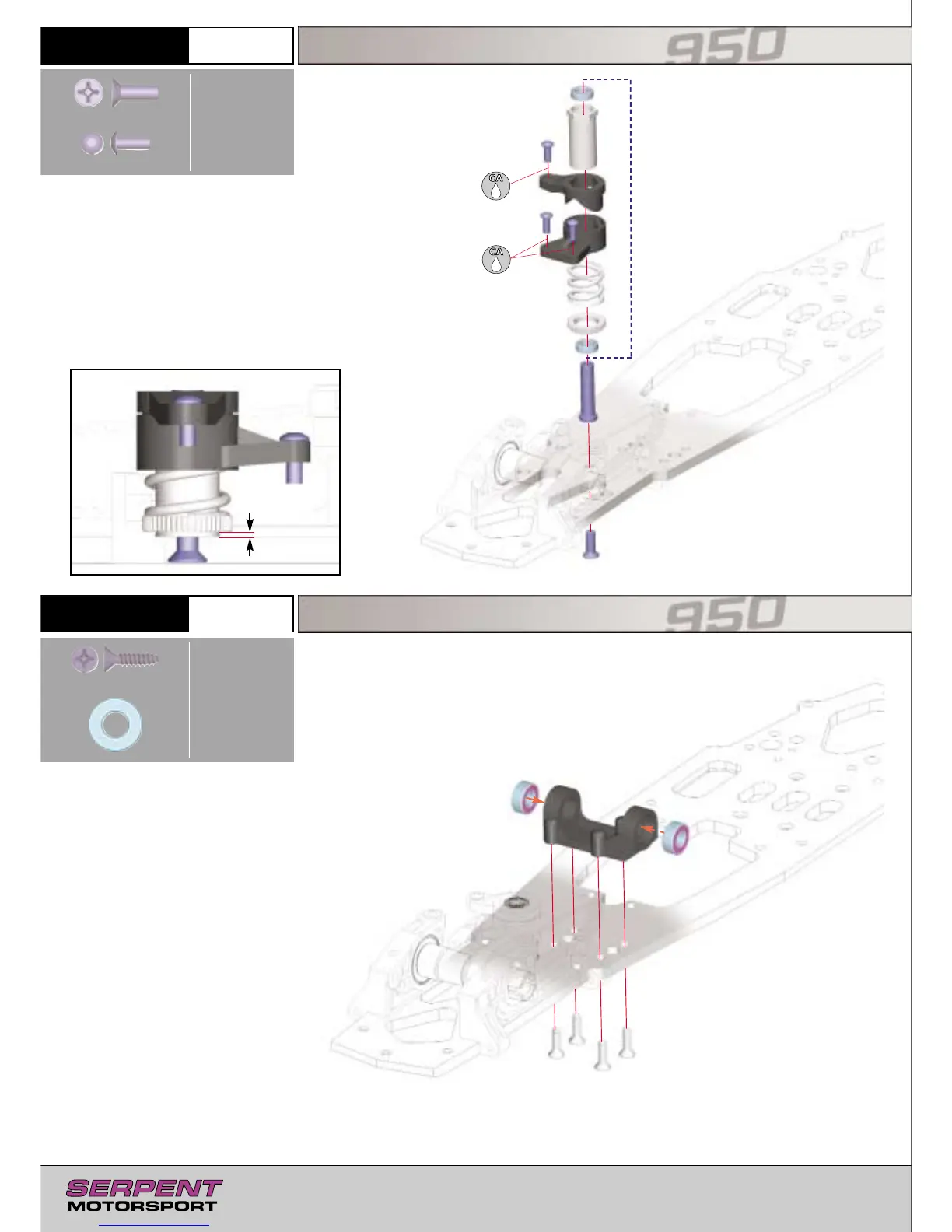 950

CA

CA

950

SERPENT
MOTORSPORT