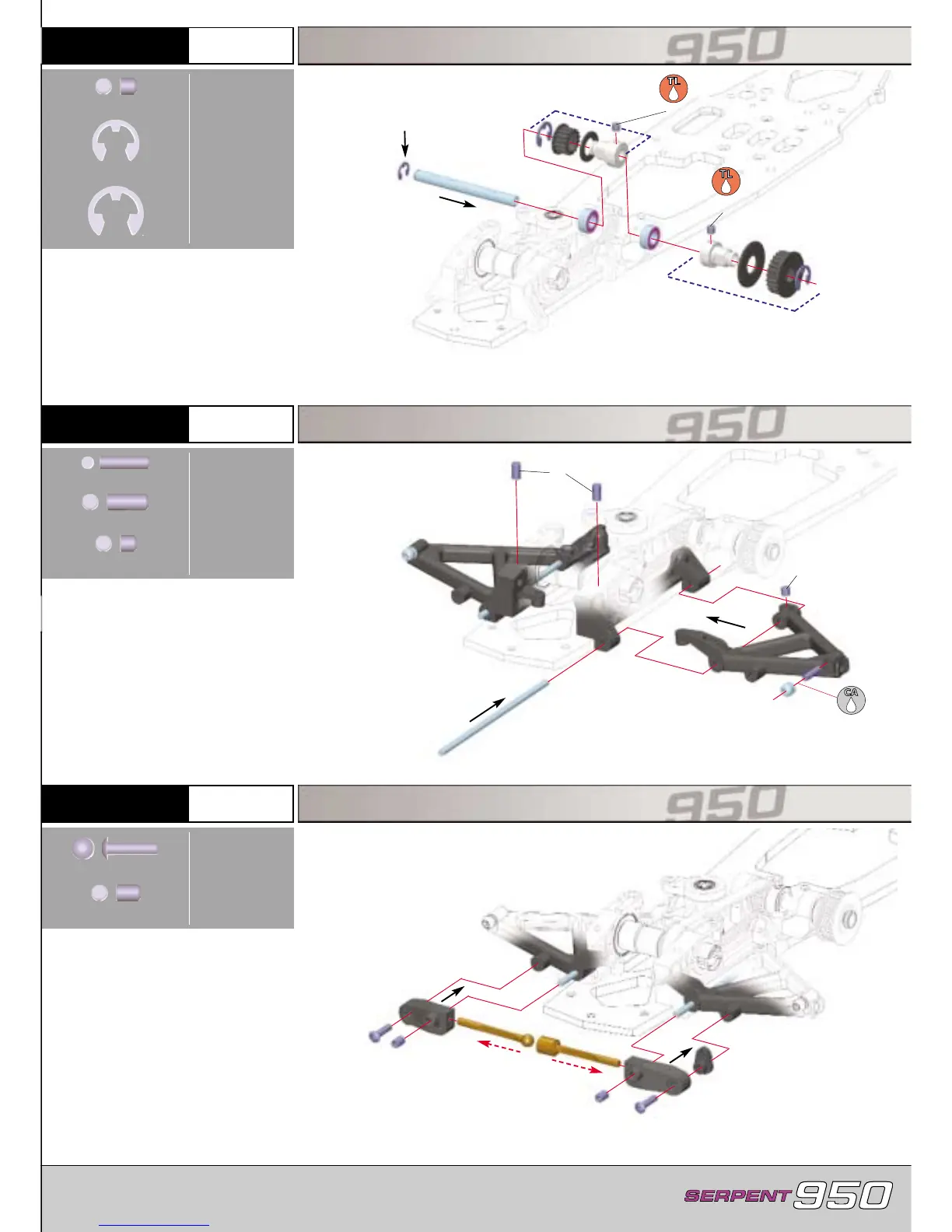 950

TL

TL

950

CA

950

SERPENT 950