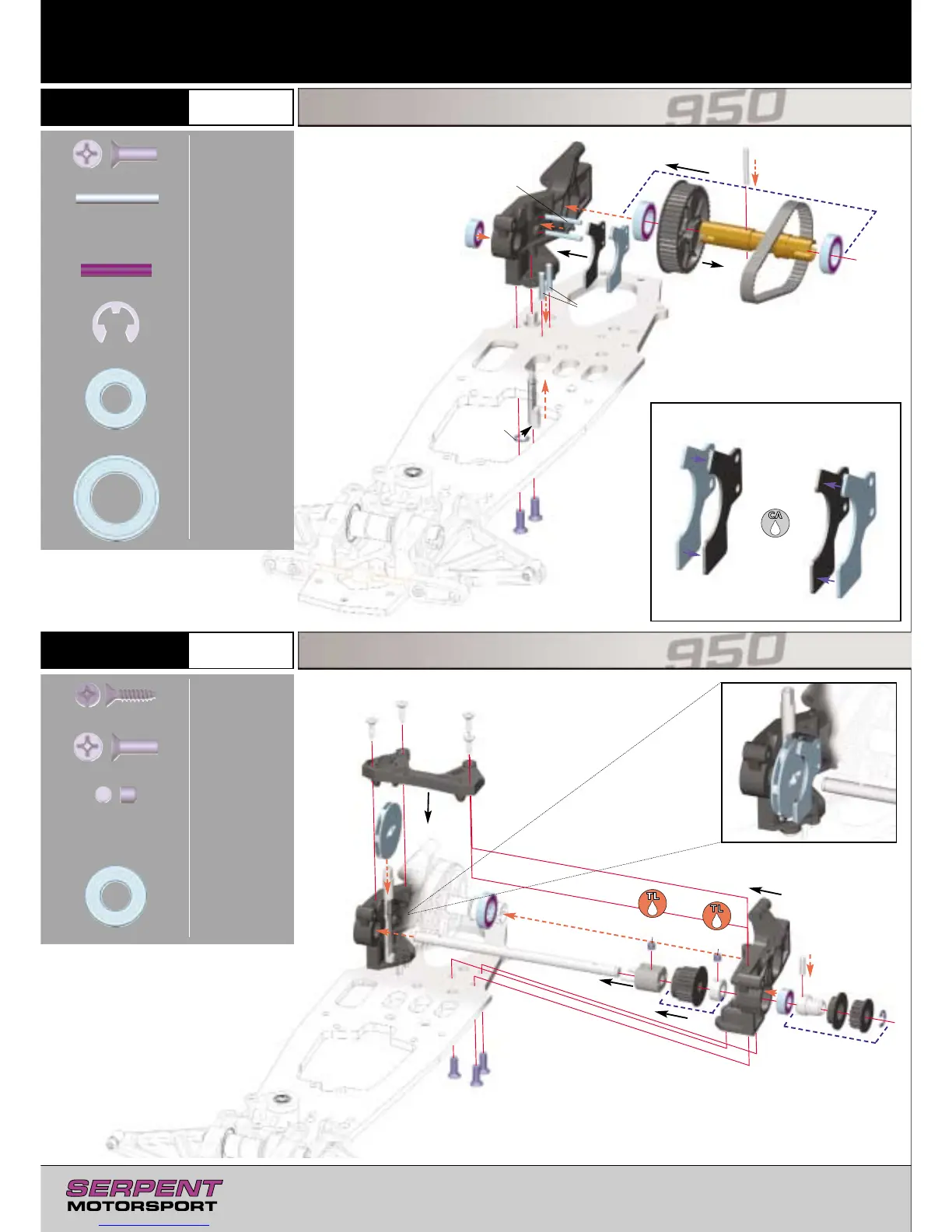 950

CA

950

TL

TL

SERPENT
MOTORSPORT