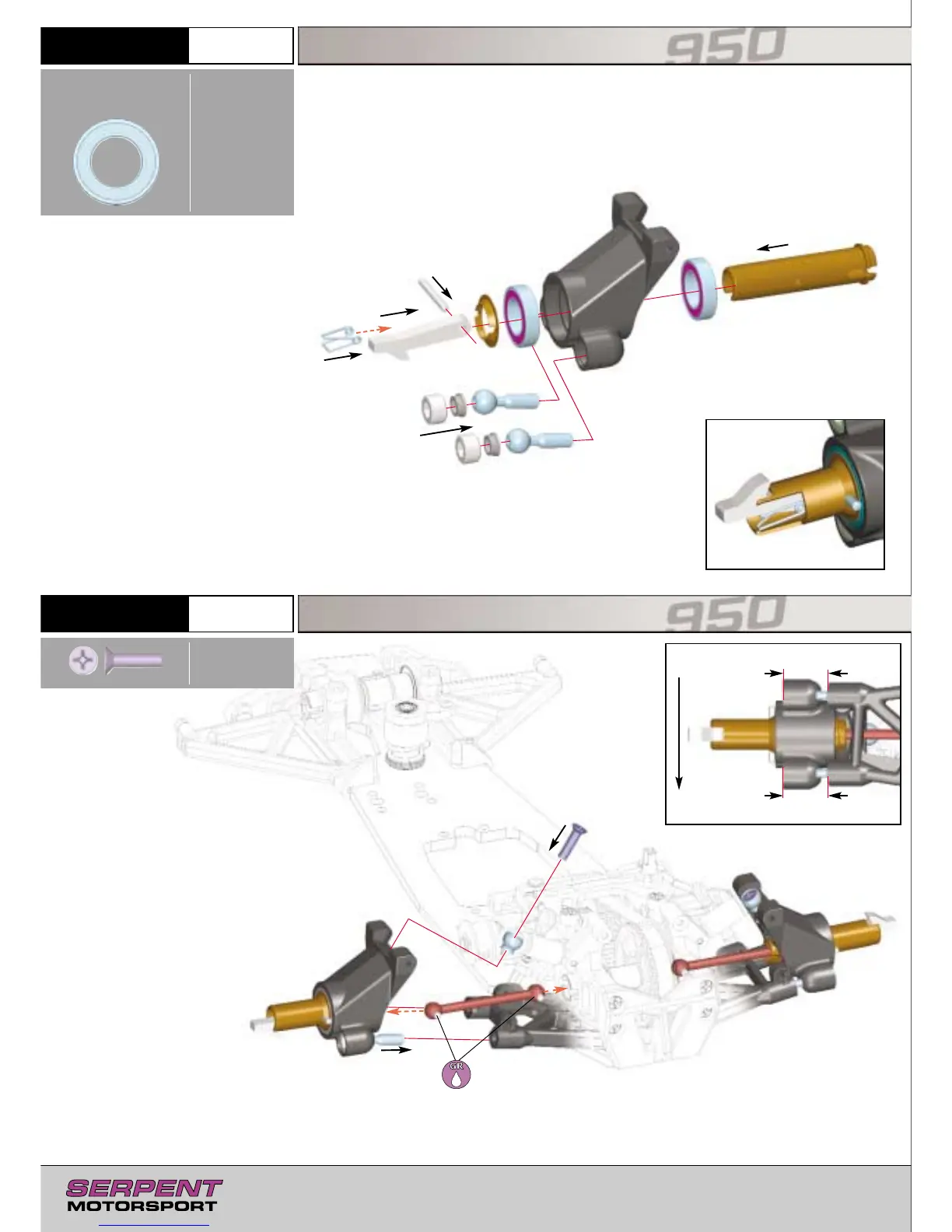 950

950

GR

SERPENT
MOTORSPORT