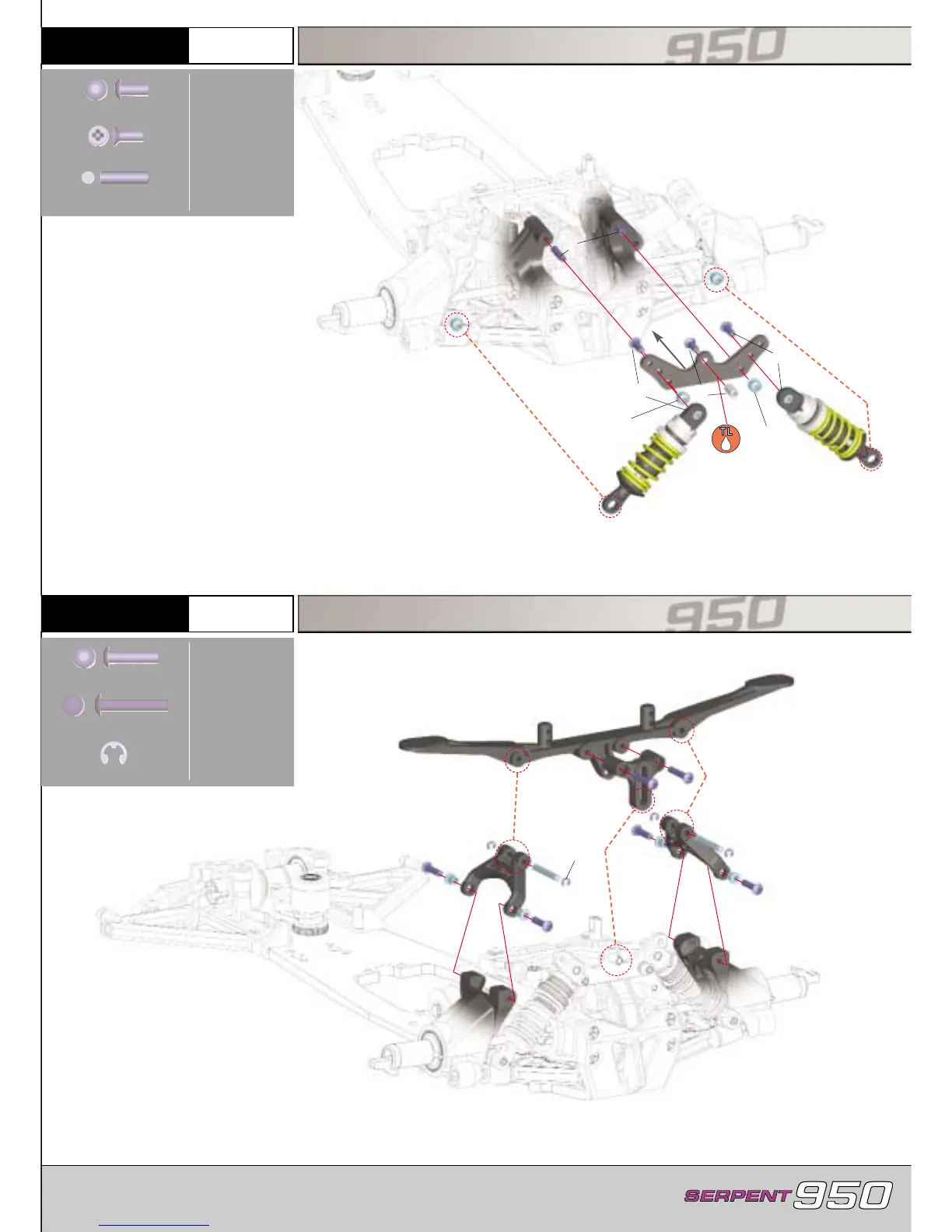 950

TL

950

SERPENT 950