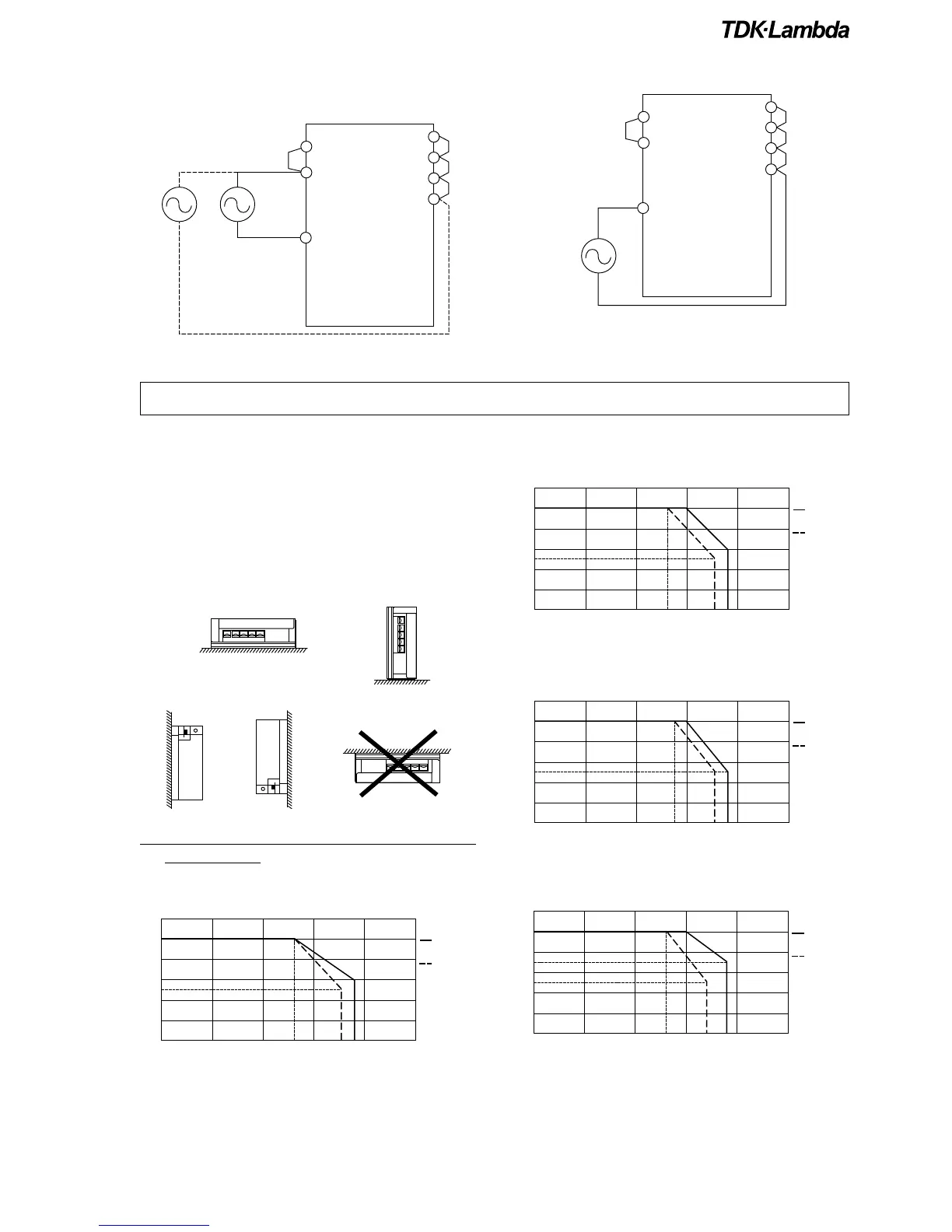 TDK·Lambda