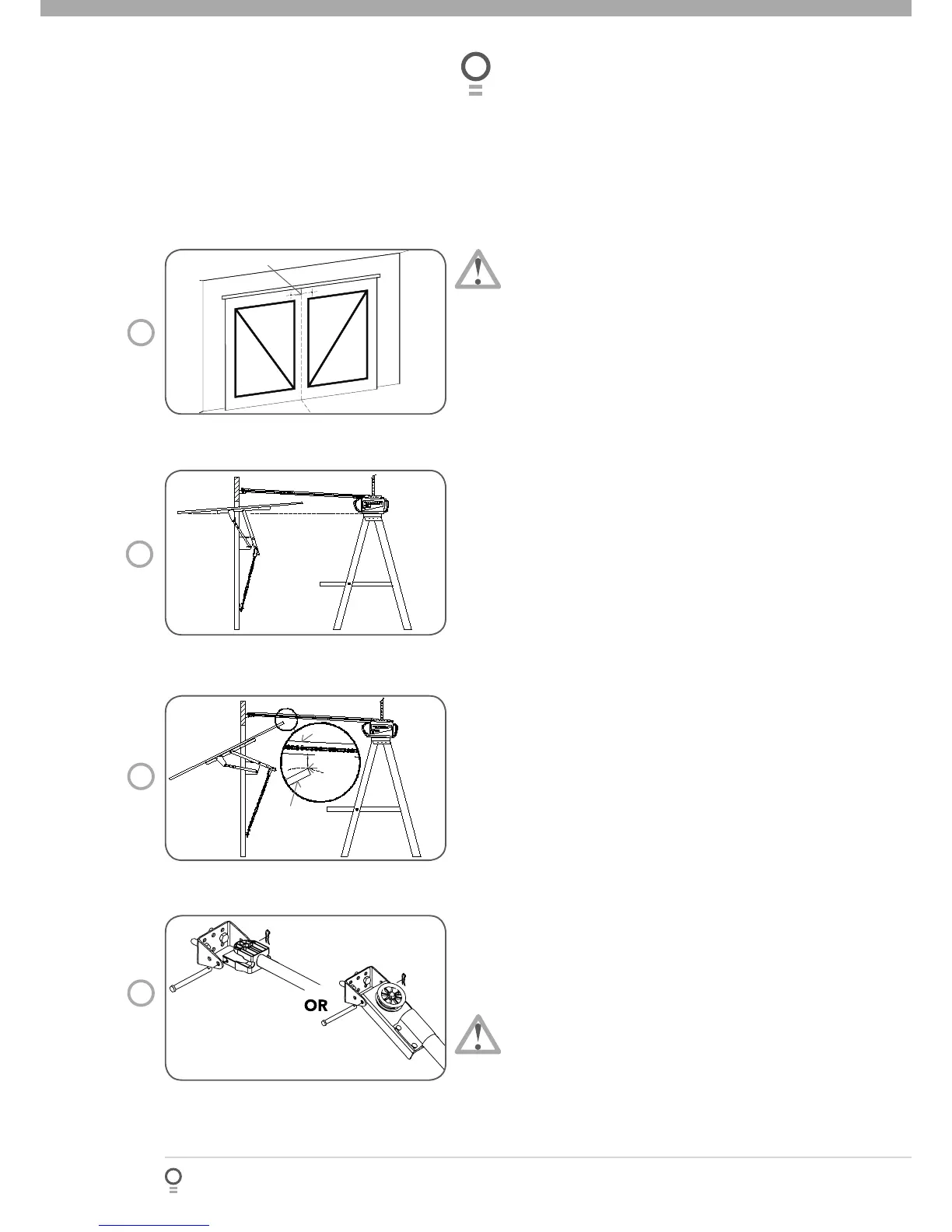 OR