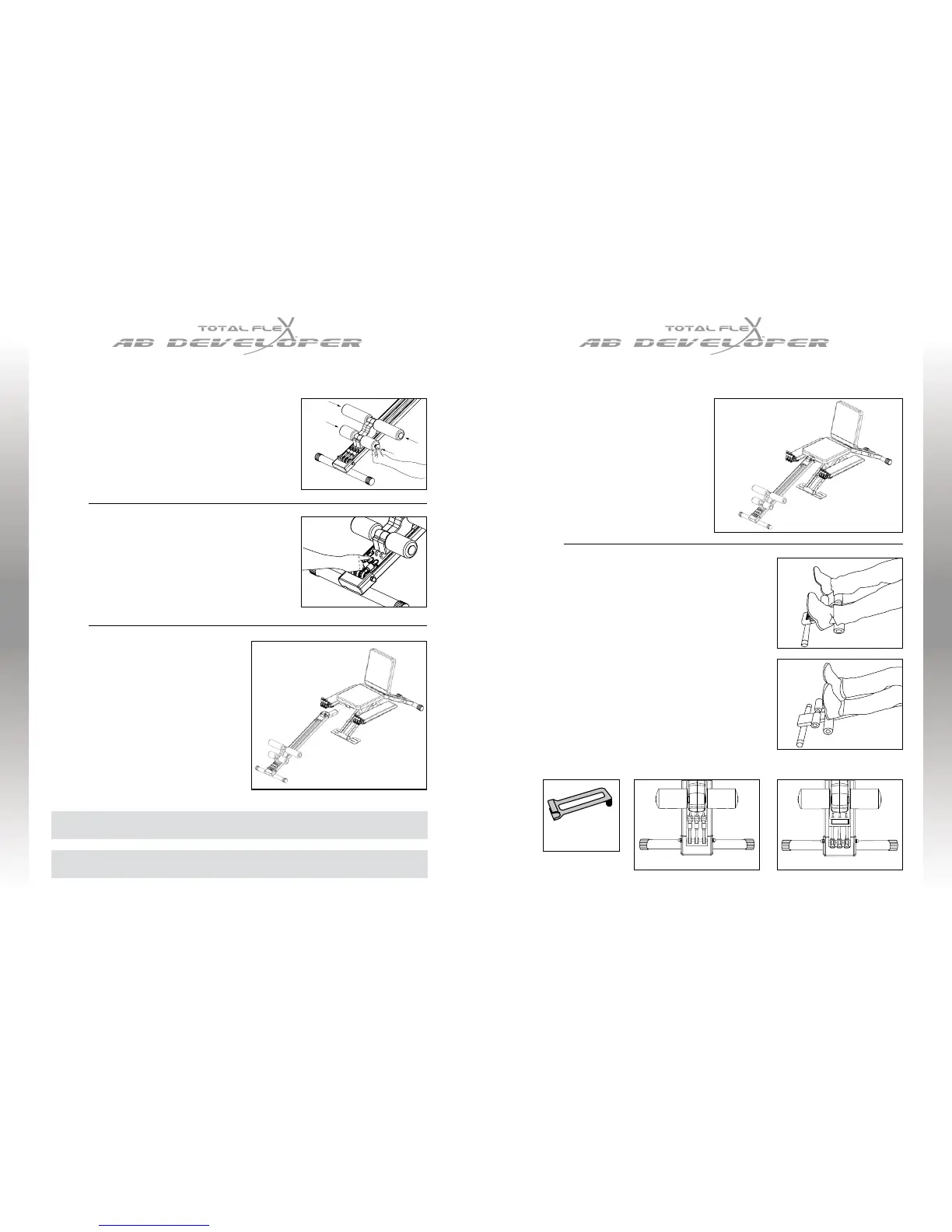 TOTAL FLEX
AB DEVELOPER

TOTAL FLEX
AB DEVELOPER