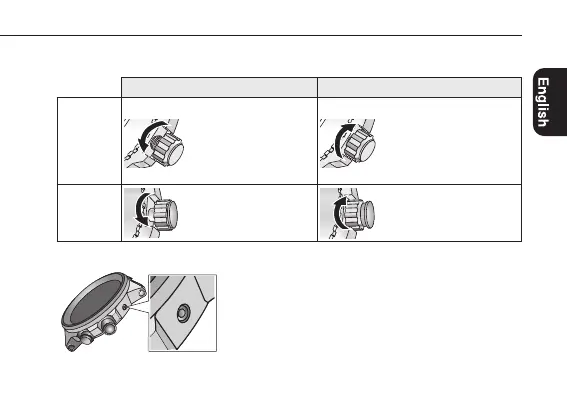 English