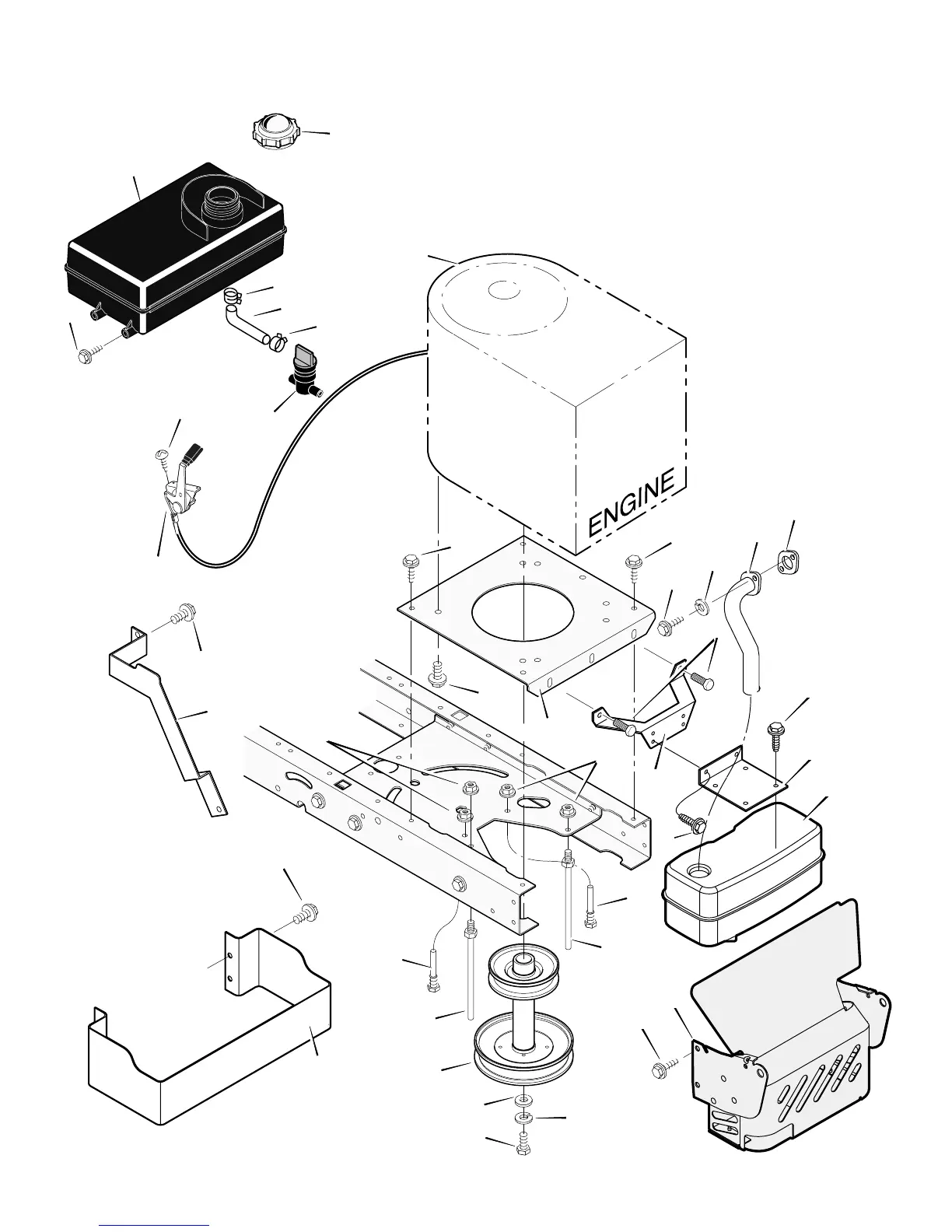 ENGINE