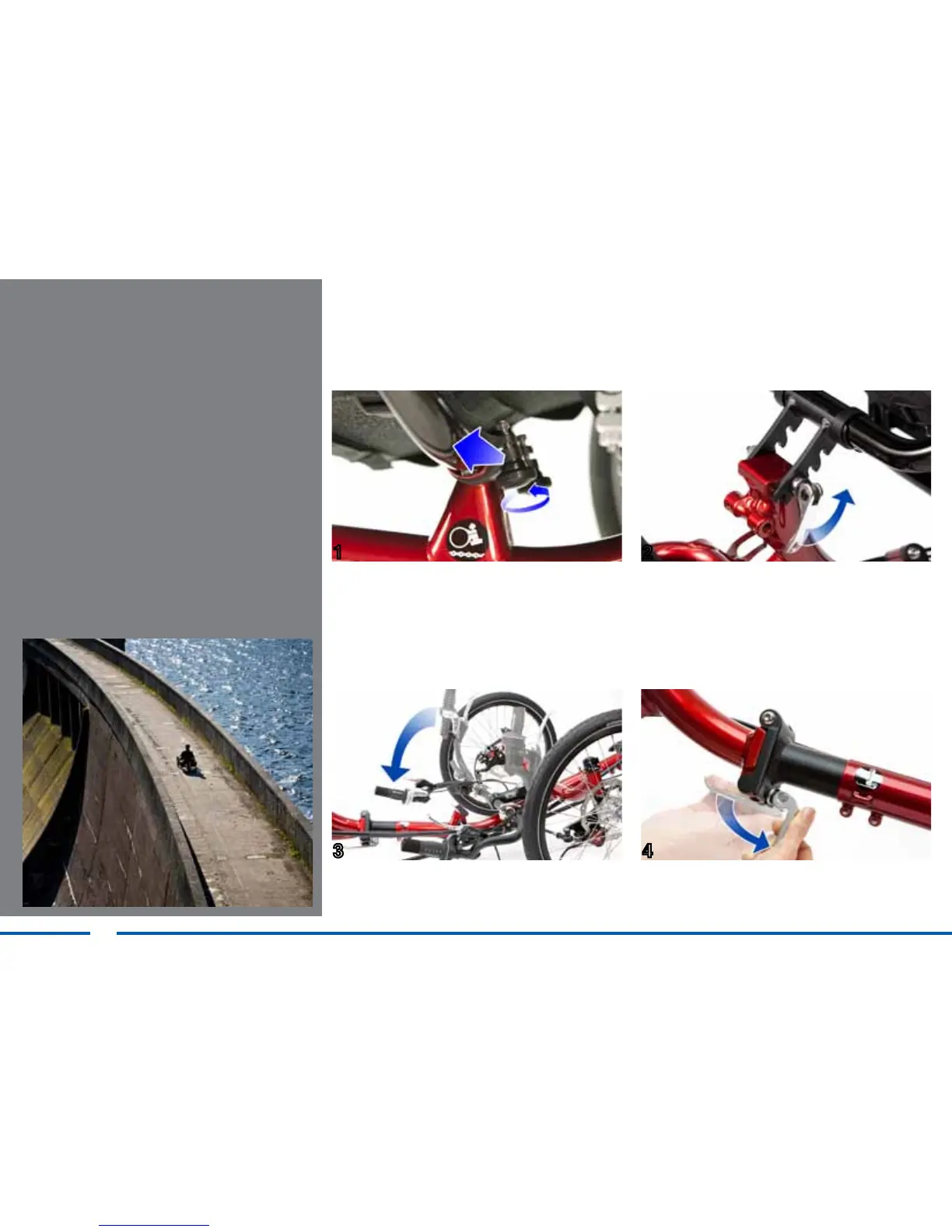 1

2

3

4