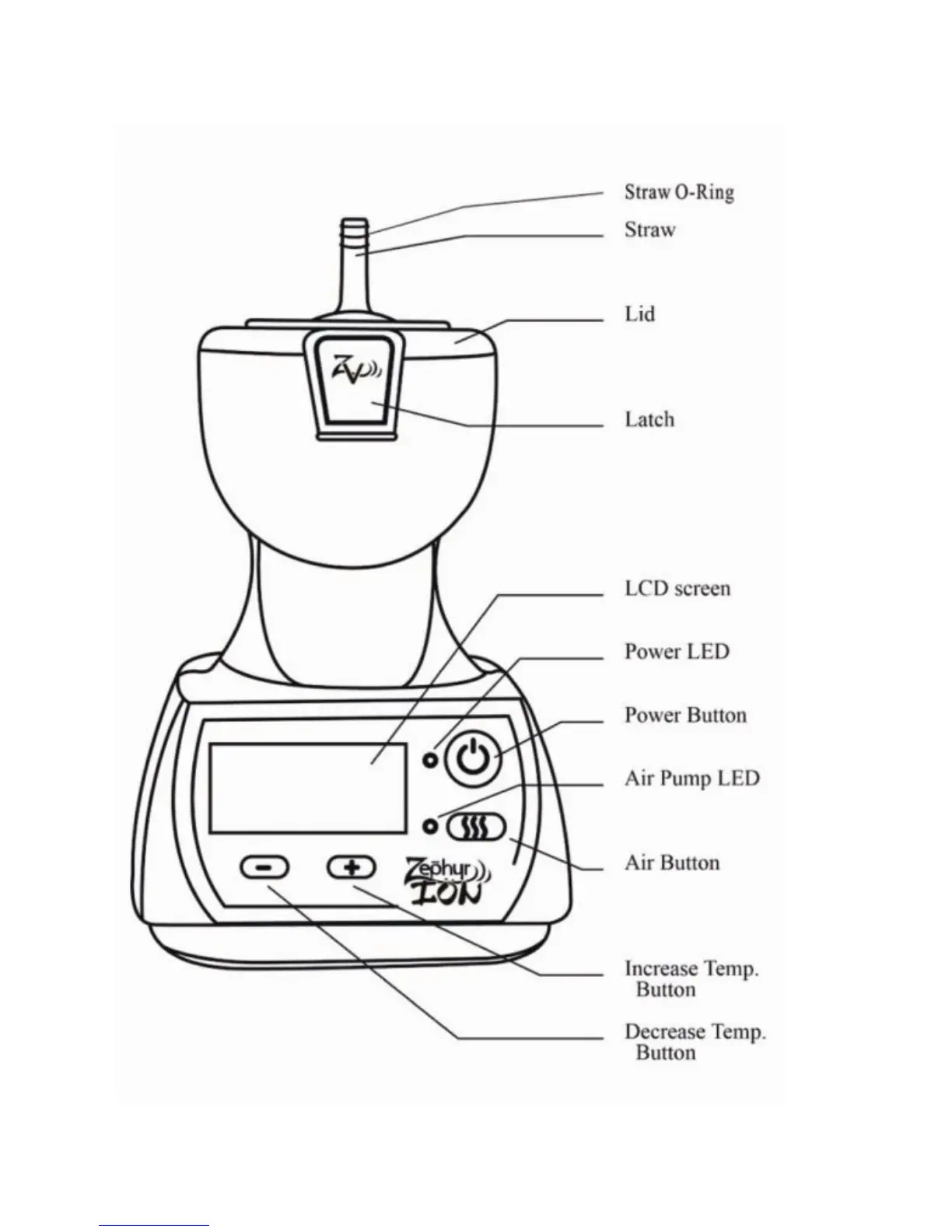 Straw O-Ring

Straw

Lid

ZV

Latch

LCD screen

Power LED

Power Button

Air Pump LED

Air Button

Zephyr ION

Increase Temp. Button

Decrease Temp. Button