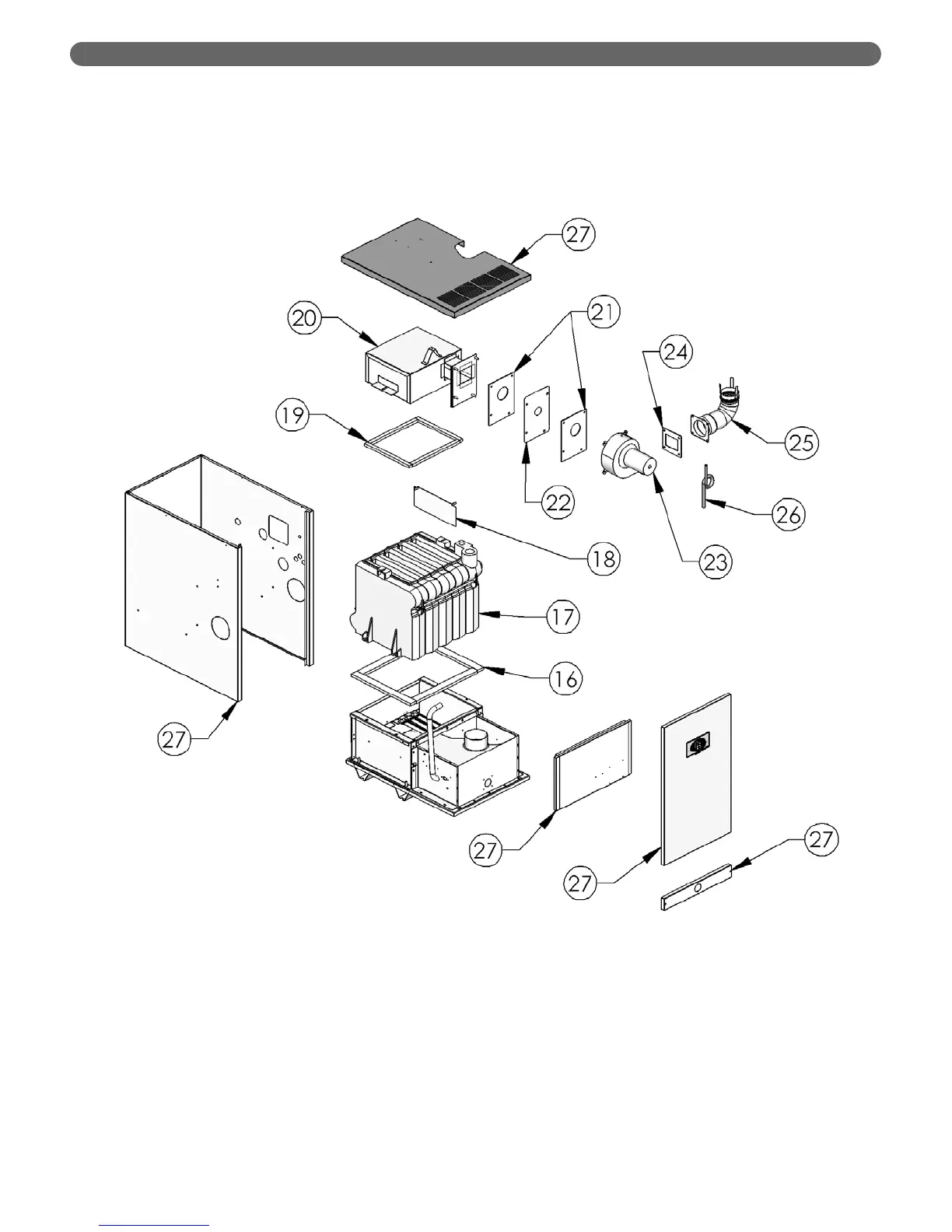 27
20
21
24
19
25
22
26
18
23
17
16
27
27
27
27