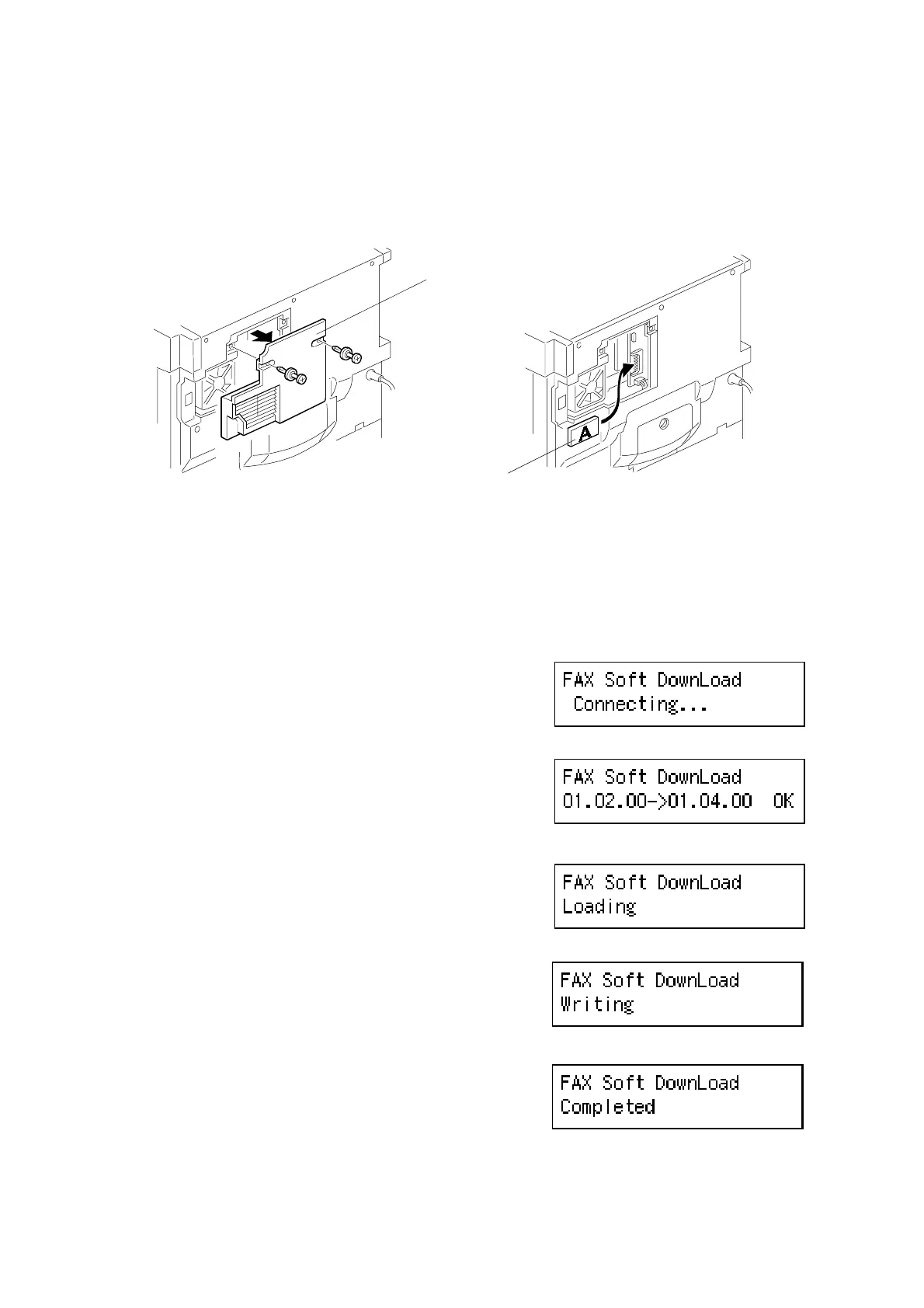 A

FAX Soft DownLoad
 Connecting...

FAX Soft DownLoad
01.02.00->01.04.00  OK

FAX Soft DownLoad
Loading

FAX Soft DownLoad
Writing

FAX Soft DownLoad
Completed