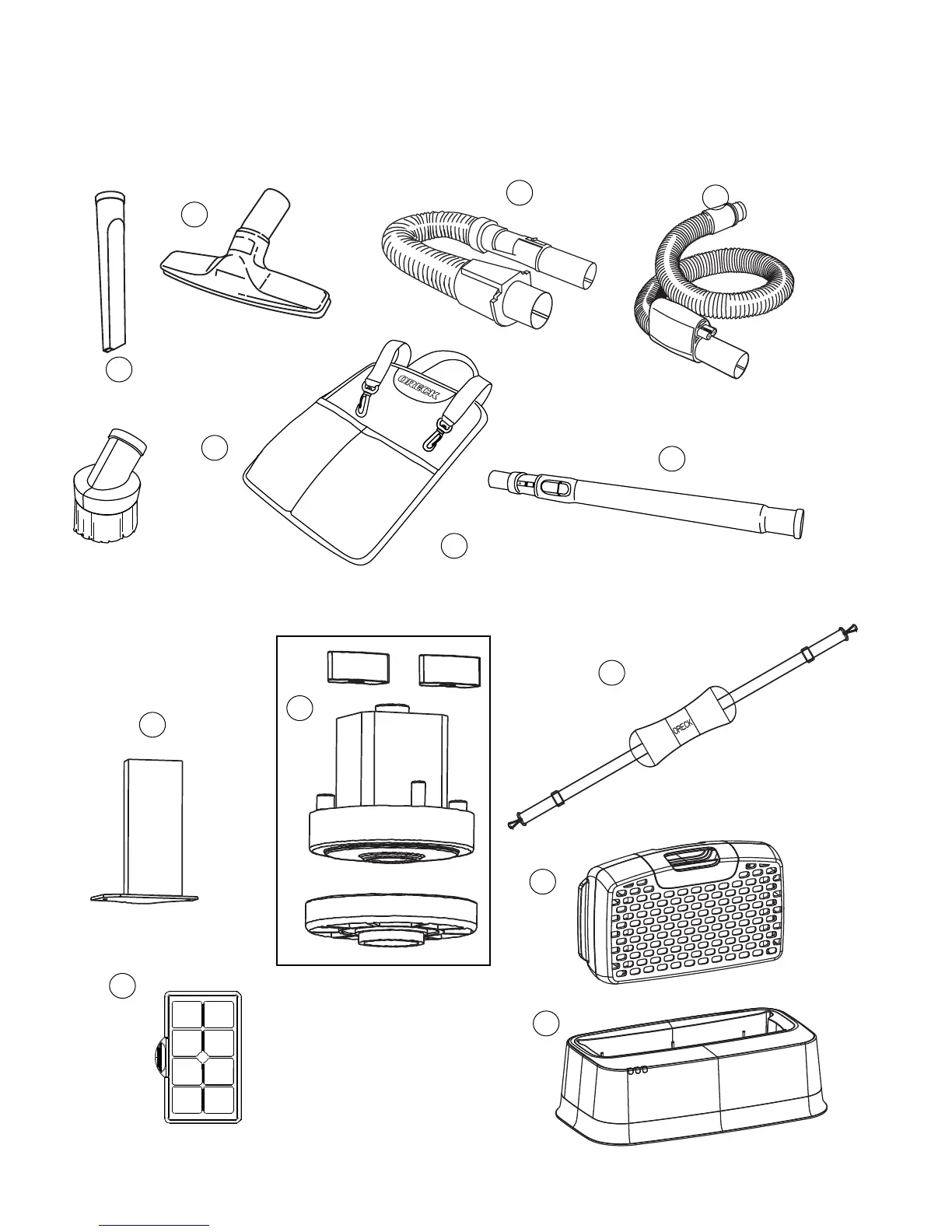 ORECK

ORECK