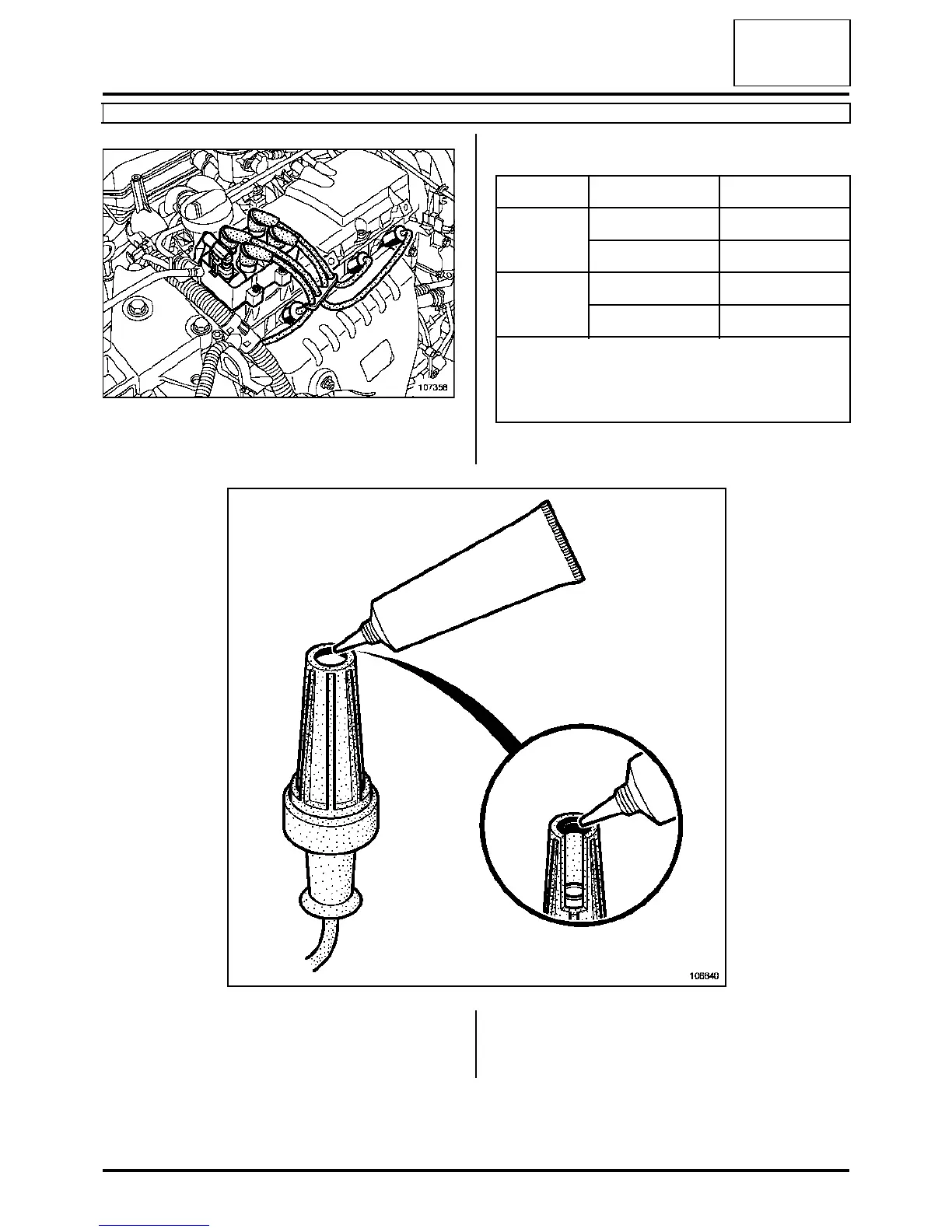 107358

106640