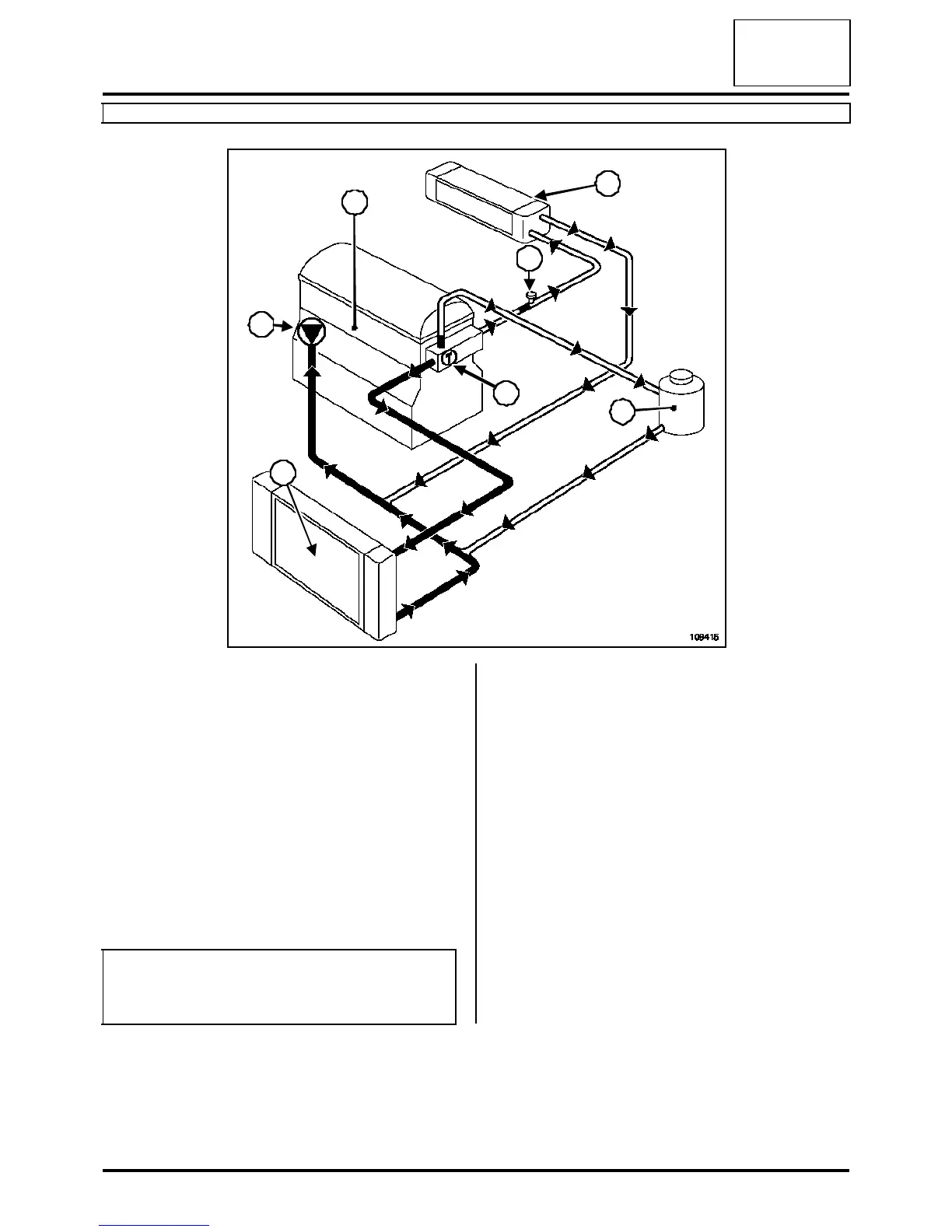 108415