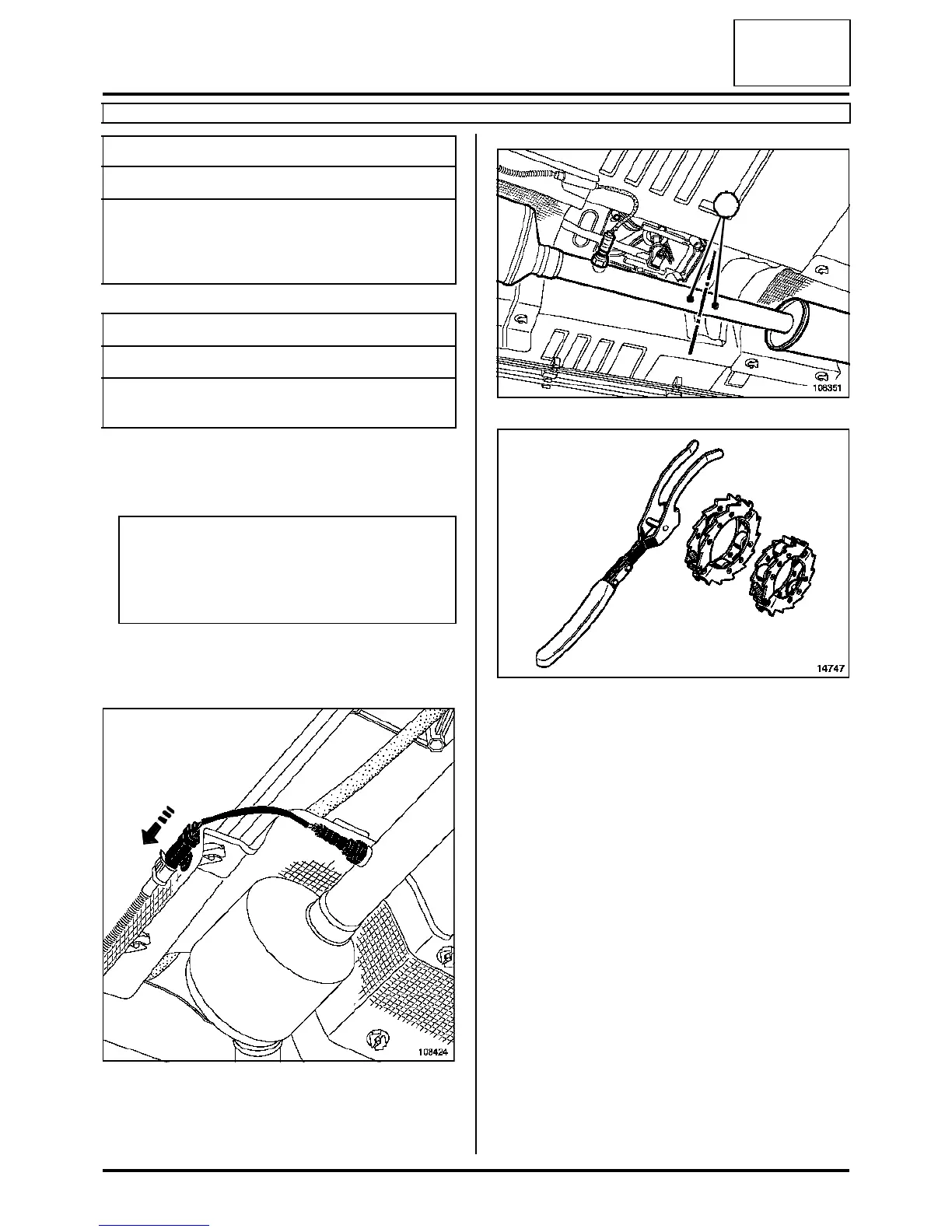 106351

14747

108424