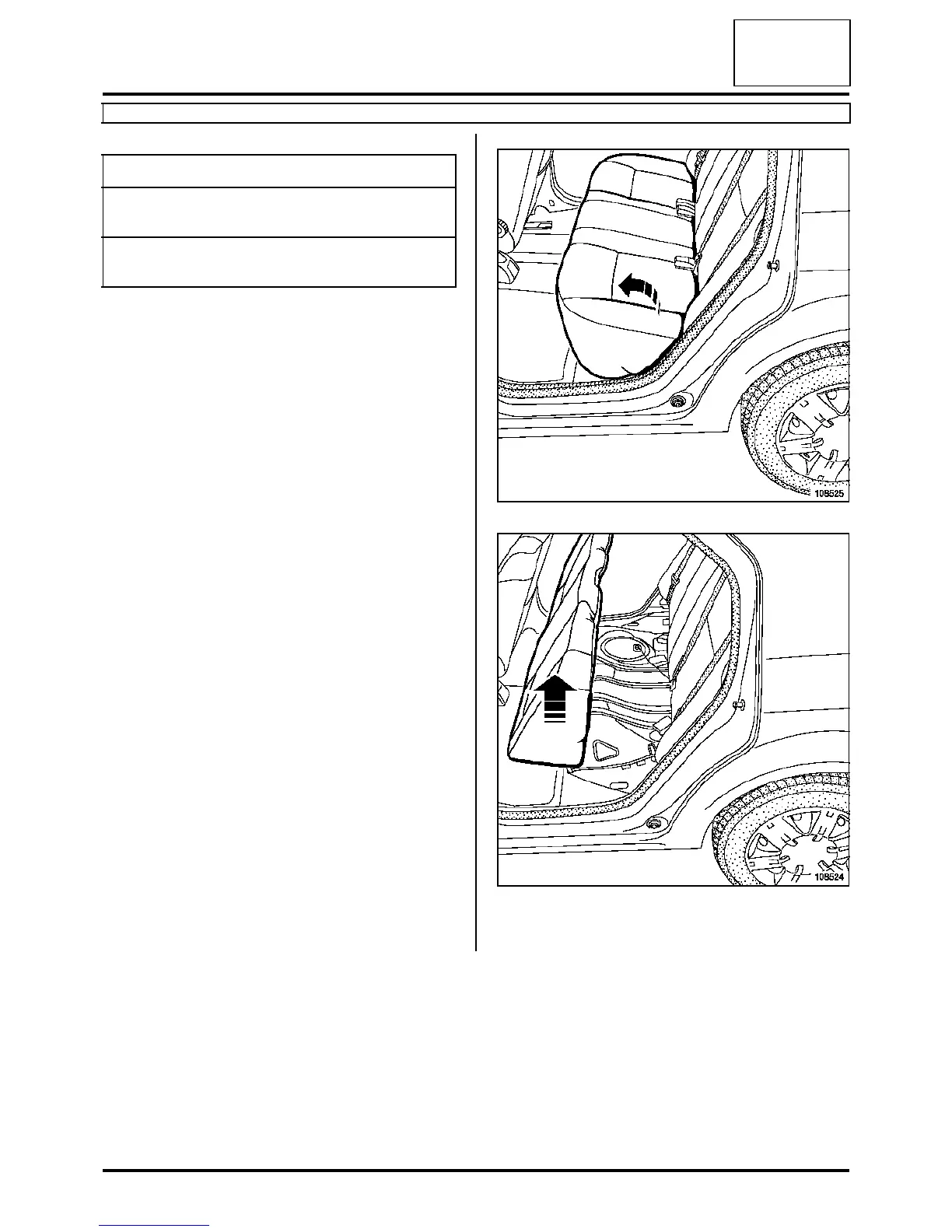 108525

108524