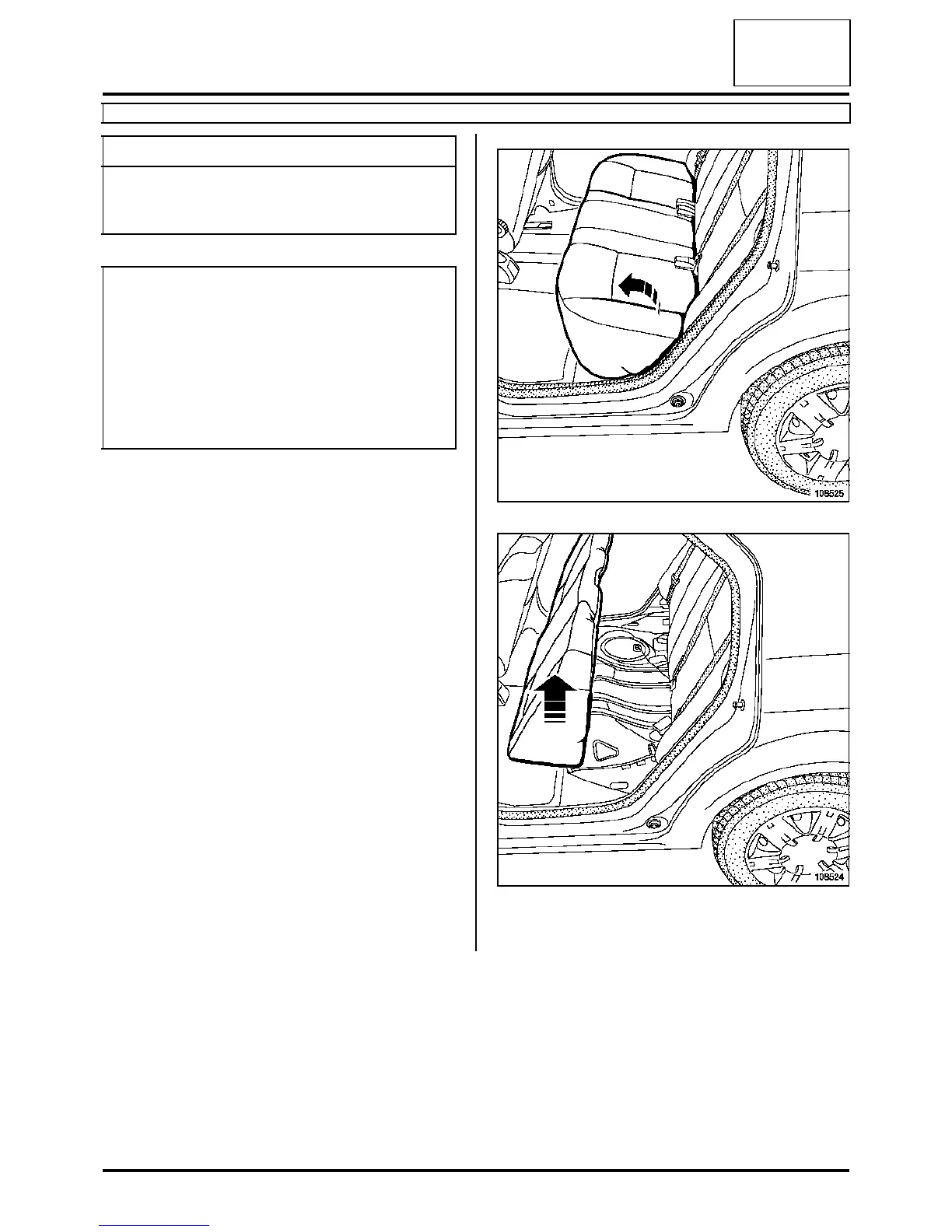 108525

108524