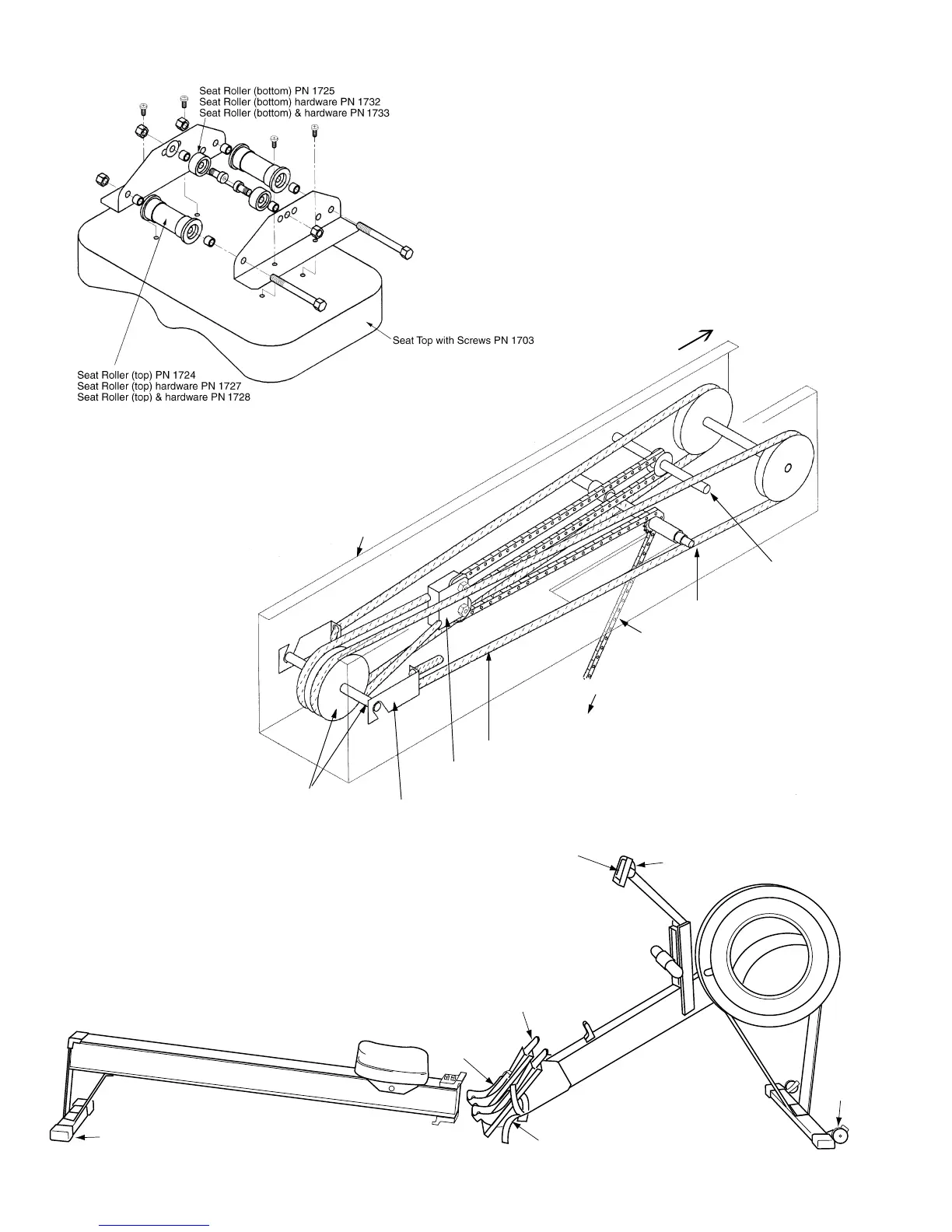 Seat Roller (bottom) PN 1725
Seat Roller (bottom) hardware PN 1732
Seat Roller (bottom) & hardware PN 1733

Seat Top with Screws PN 1703

Seat Roller (top) PN 1724
Seat Roller (top) hardware PN 1727
Seat Roller (top) & hardware PN 1728