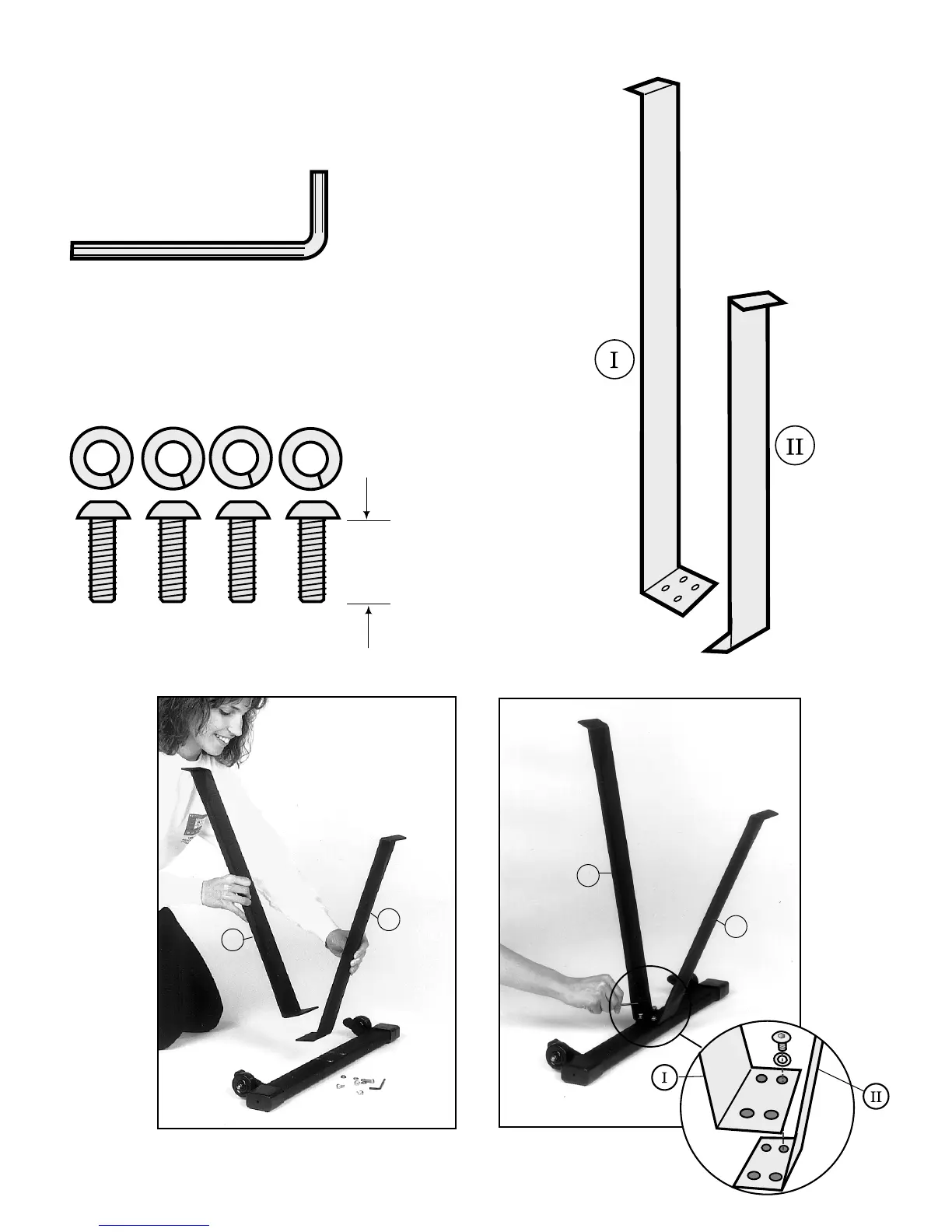 I

II

I

II