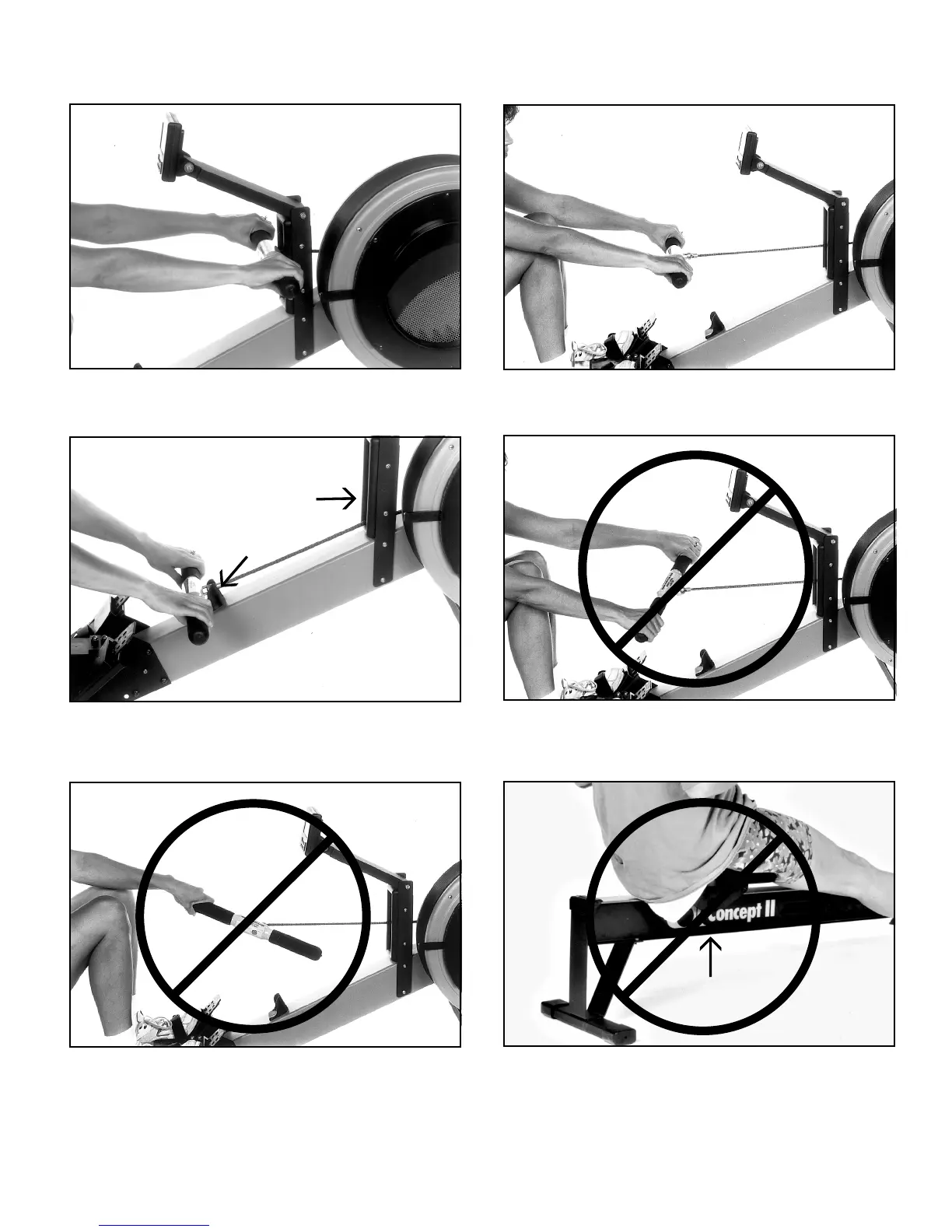 concept II