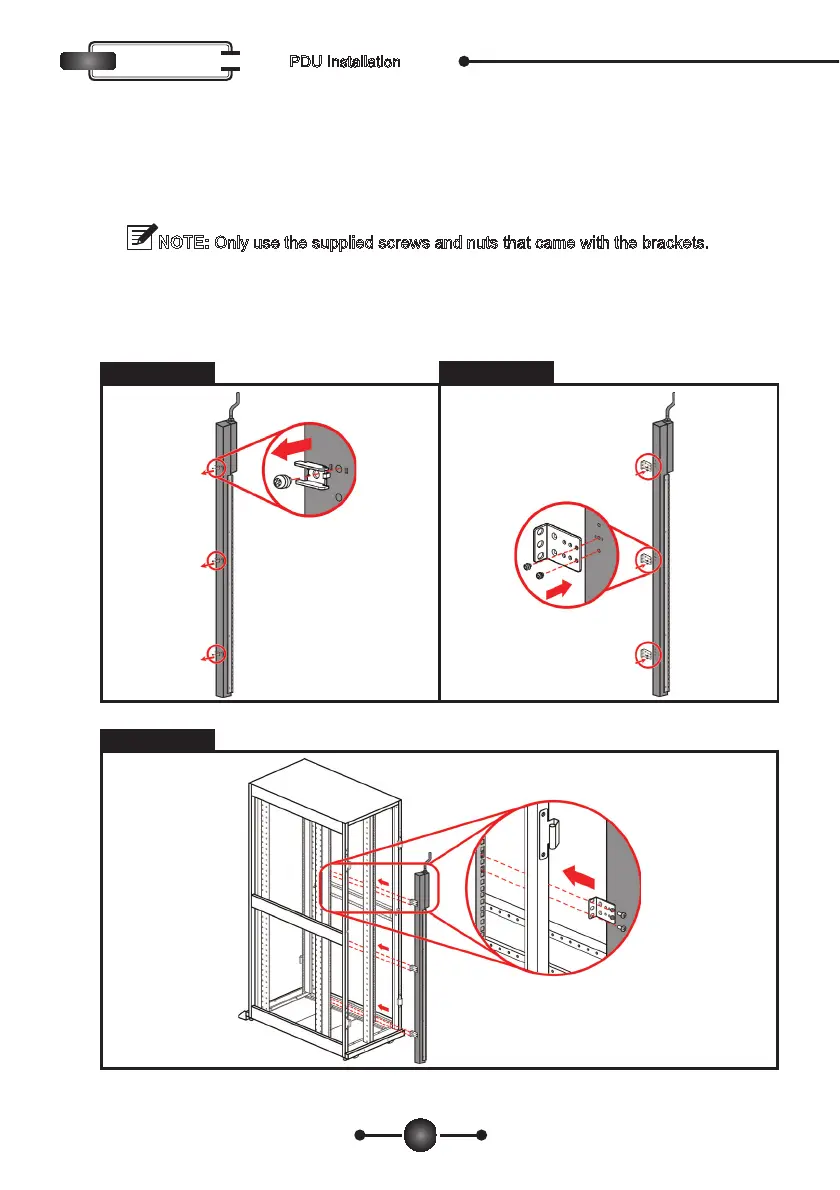 PDU Installation

NOTE: Only use the supplied screws and nuts that came with the brackets.