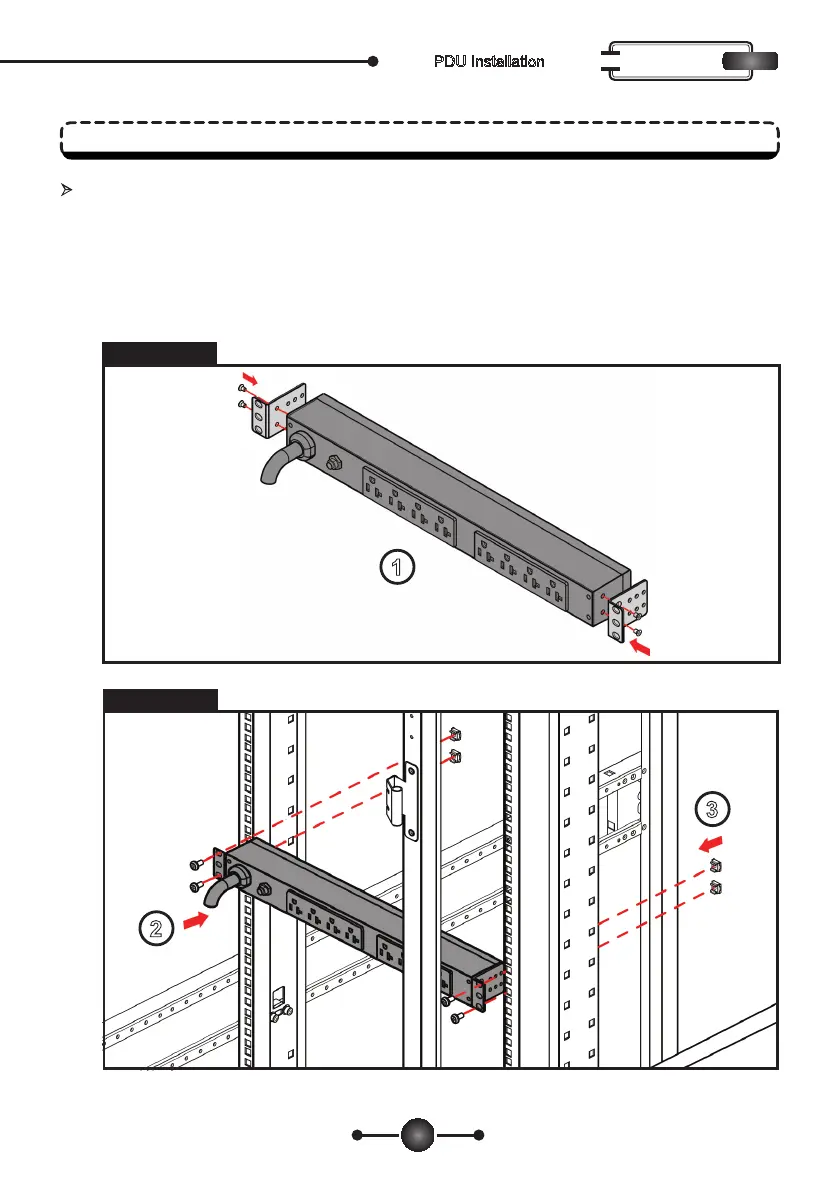 PDU Installation

1

2

3