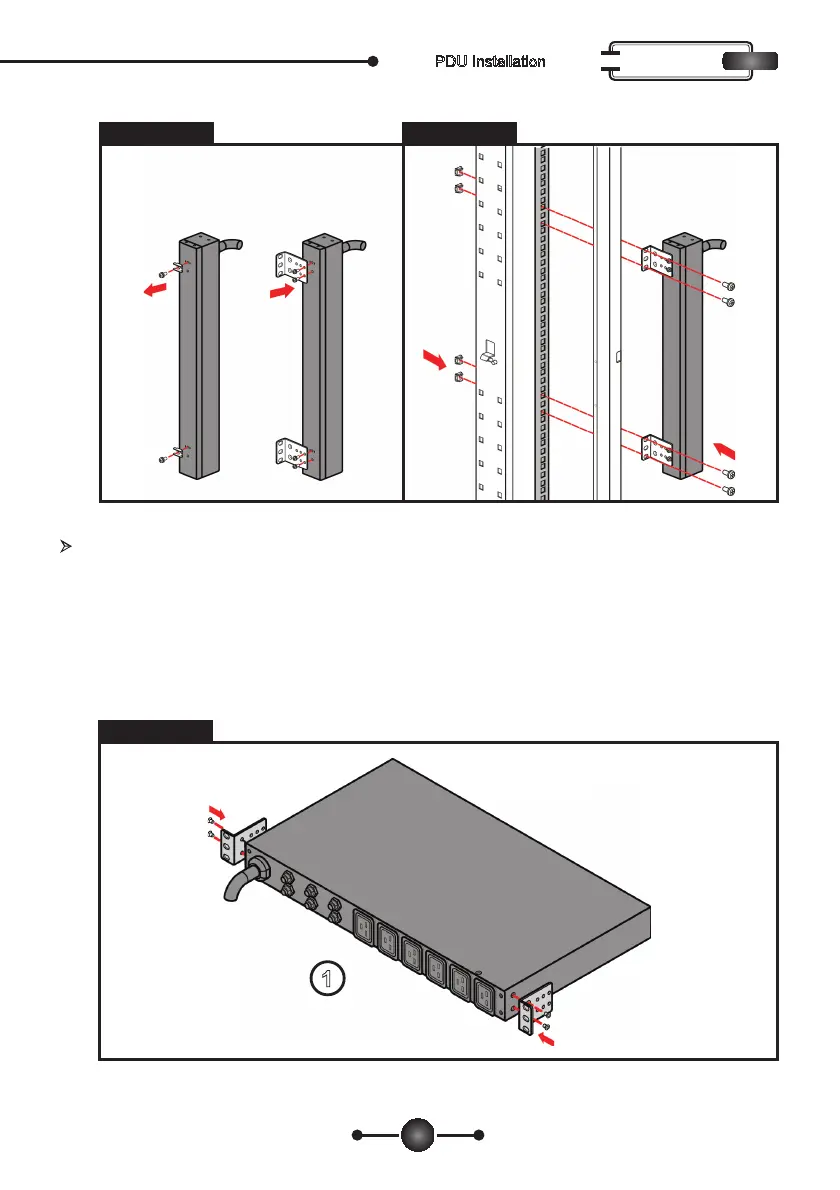 PDU Installation

1