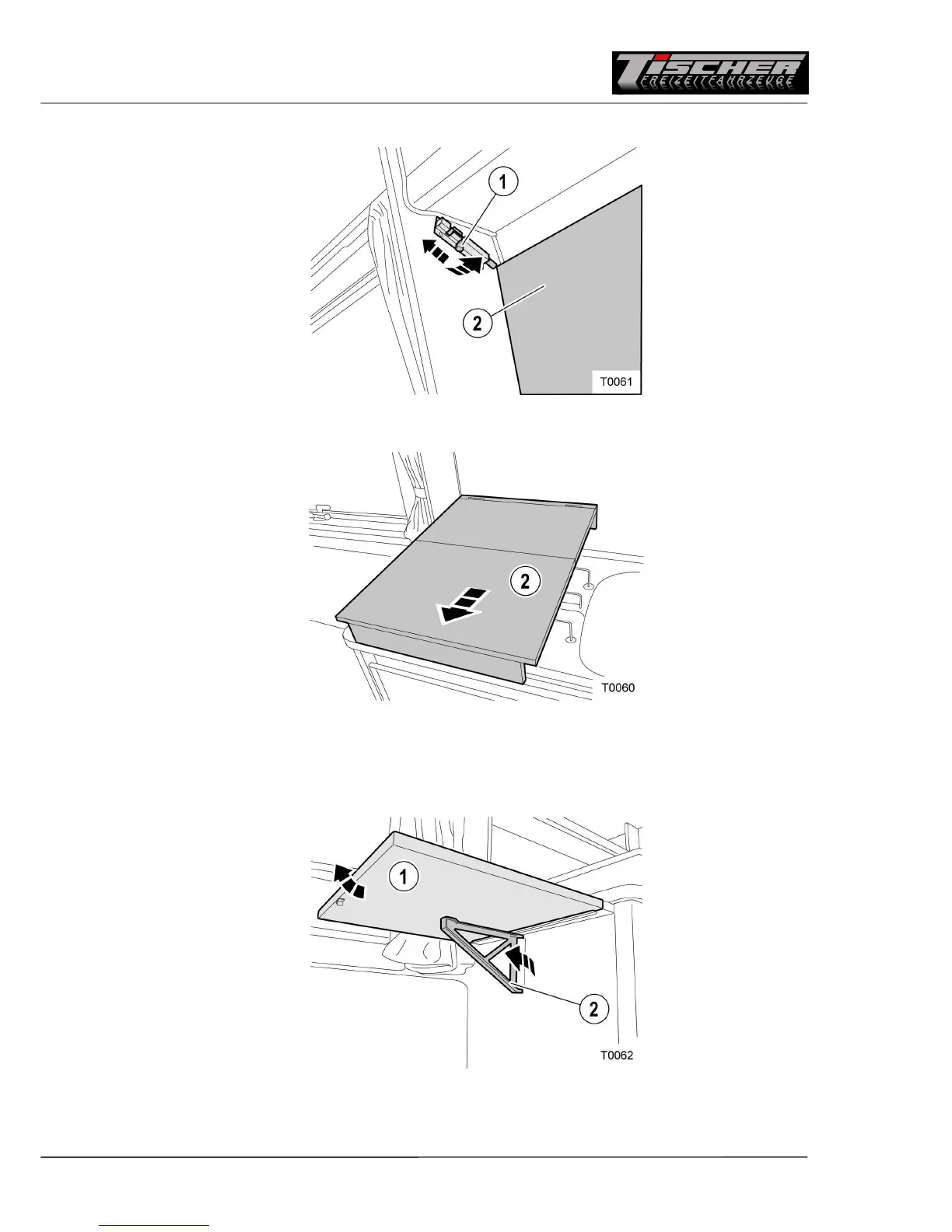 TISCHER
FREIZEITFAHRZEUGE

1
2
T0061

2
T0060

1
2
T0062