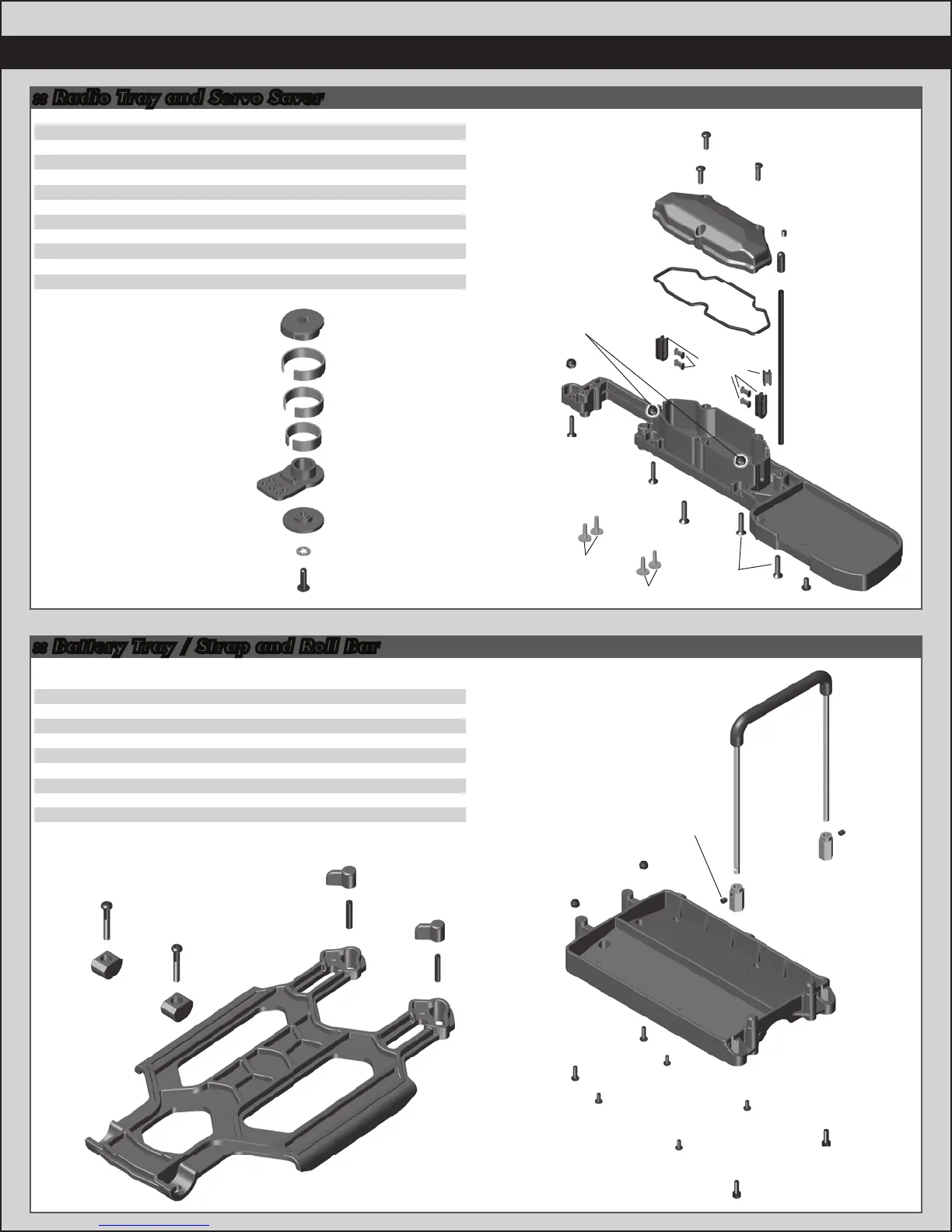 :: Radio Tray and Servo Saver

:: Battery Tray / Strap and Roll Bar